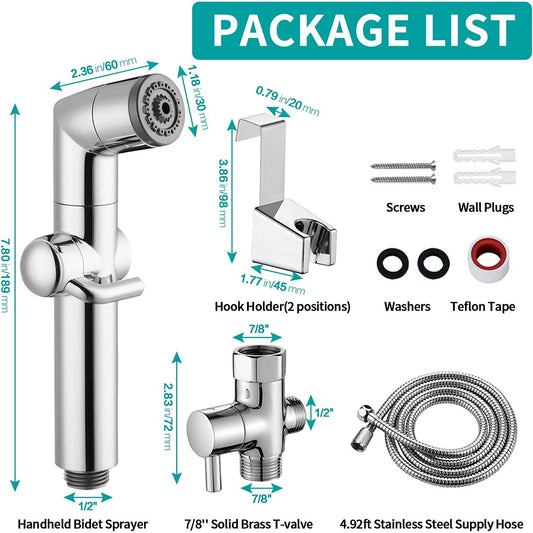 PACKAGE LIST

2.36 in/60 mm

1.18 in/30 mm

7.80 in/189 mm

1/2"

Handheld Bidet Sprayer

0.79 in/20 mm

3.86 in/98 mm

1.77 in/45 mm

Hook Holder(2 positions)

Screws

Wall Plugs

Washers

Teflon Tape

7/8"

2.83 in/72 mm

1/2"

7/8"

7/8'' Solid Brass T-valve

4.92ft Stainless Steel Supply Hose