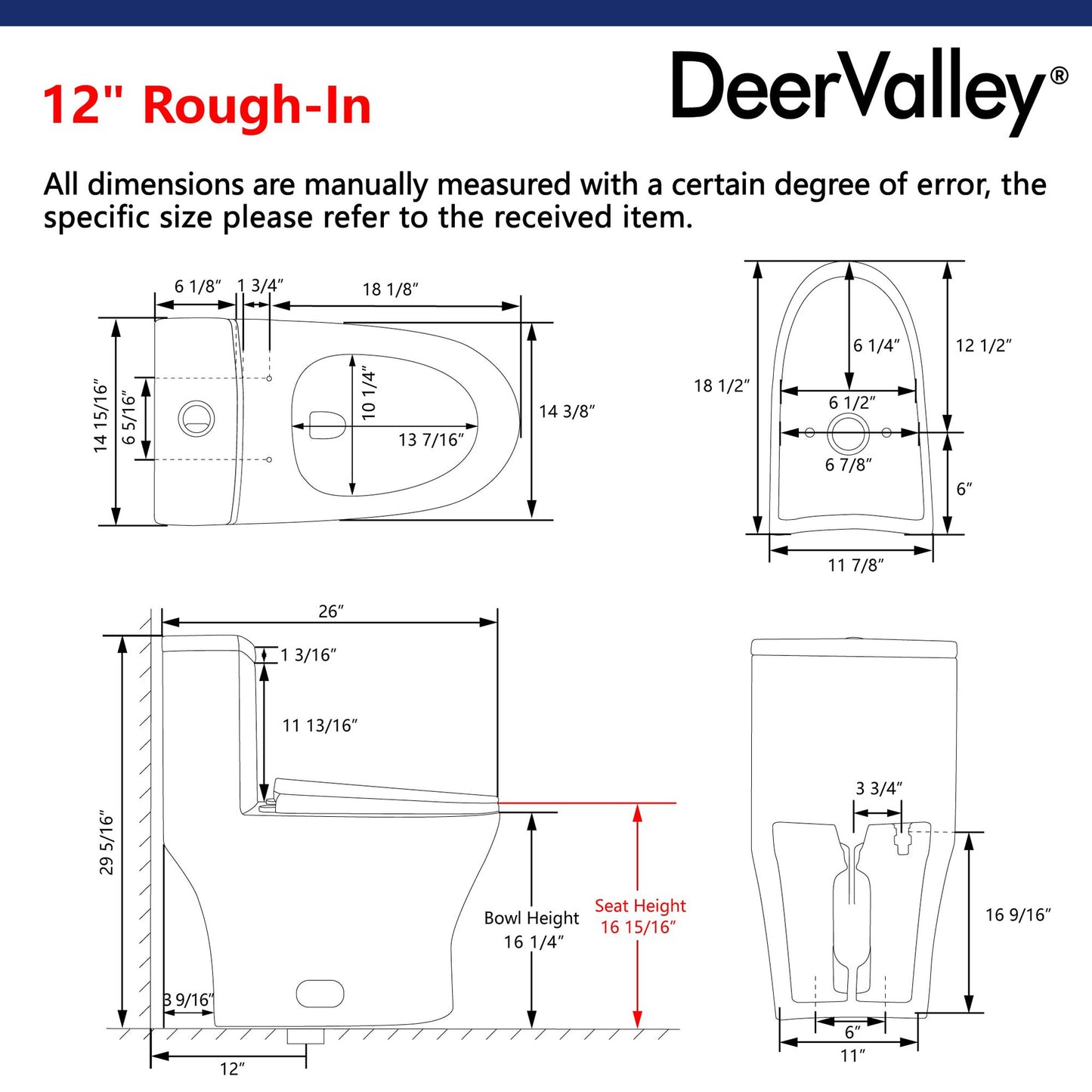 12" Rough-In

DeerValley®

All dimensions are manually measured with a certain degree of error, the specific size please refer to the received item.

6 1/8″
1 3/4″
18 1/8″
14 15/16″
6 5/16″
10 1/4″
13 7/16″
14 3/8″

18 1/2″
6 1/4″
12 1/2″
6 1/2″
6 7/8″
6″
11 7/8″

26″
1 3/16″
11 13/16″
29 5/16″
Bowl Height
16 1/4″
Seat Height
16 15/16″
3 9/16″
12″

3 3/4″
16 9/16″
6″
11″