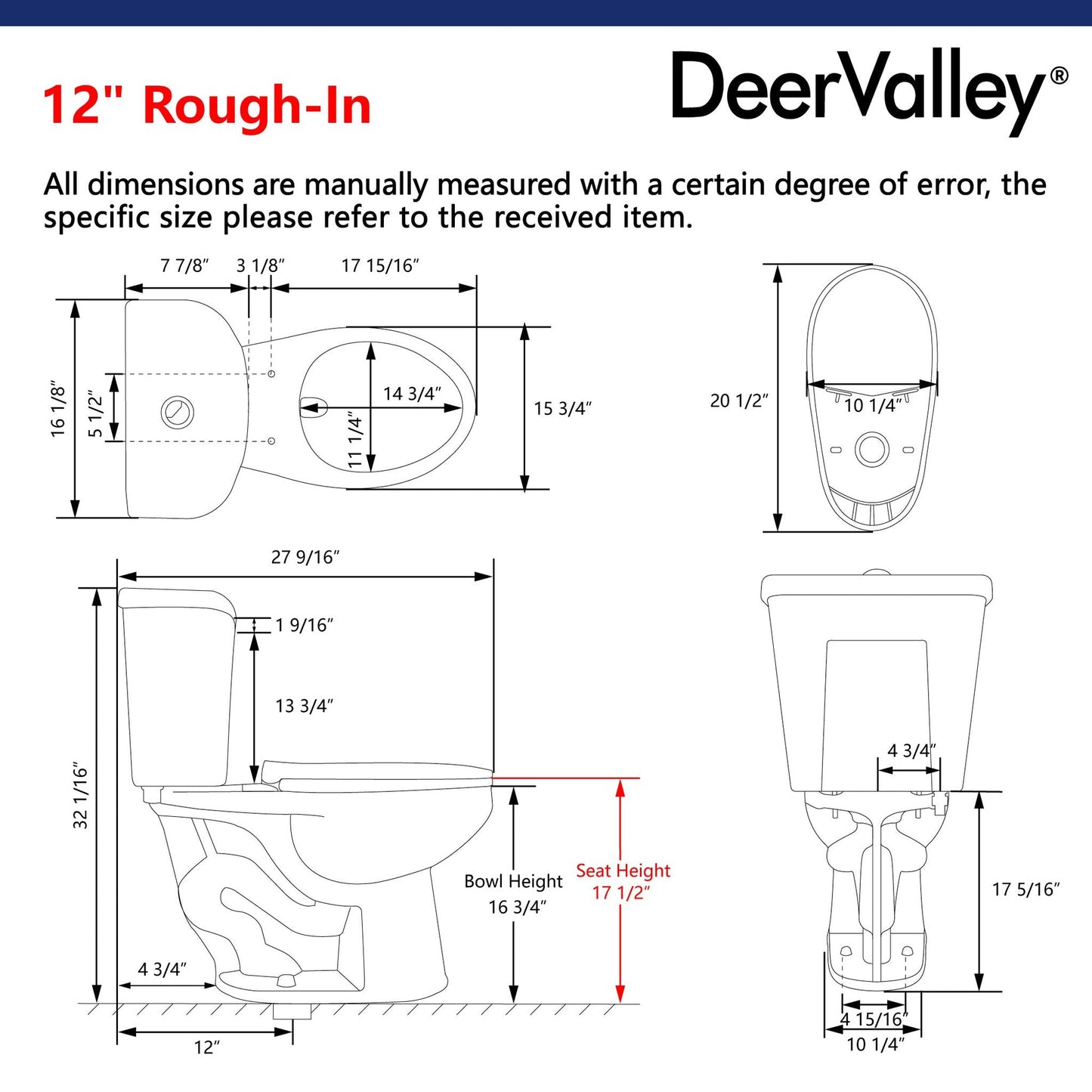 12" Rough-In

DeerValley®

All dimensions are manually measured with a certain degree of error, the specific size please refer to the received item.

7 7/8″ 3 1/8″ 17 15/16″

16 1/8″ 5 1/2″ 14 3/4″ 11 1/4″ 15 3/4″

20 1/2″ 10 1/4″

27 9/16″

1 9/16″

13 3/4″

32 1/16″

Bowl Height 16 3/4″

Seat Height 17 1/2″

4 3/4″

12″

4 3/4″

17 5/16″

4 15/16″

10 1/4″