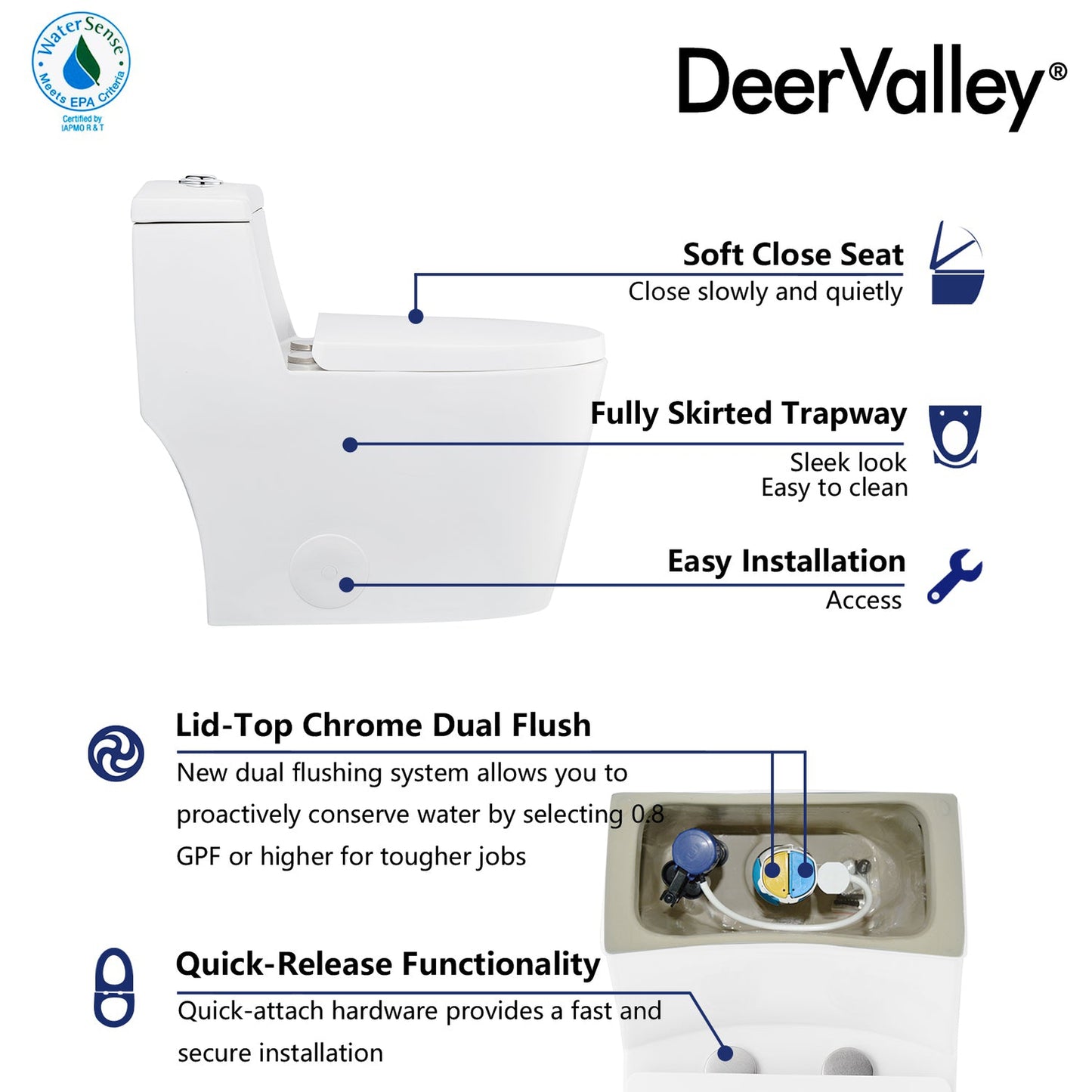 WaterSense
Meets EPA Criteria
Certified by IAPMO R & T

DeerValley®

Soft Close Seat
Close slowly and quietly

Fully Skirted Trapway
Sleek look
Easy to clean

Easy Installation
Access

Lid-Top Chrome Dual Flush
New dual flushing system allows you to proactively conserve water by selecting 0.8 GPF or higher for tougher jobs

Quick-Release Functionality
Quick-attach hardware provides a fast and secure installation