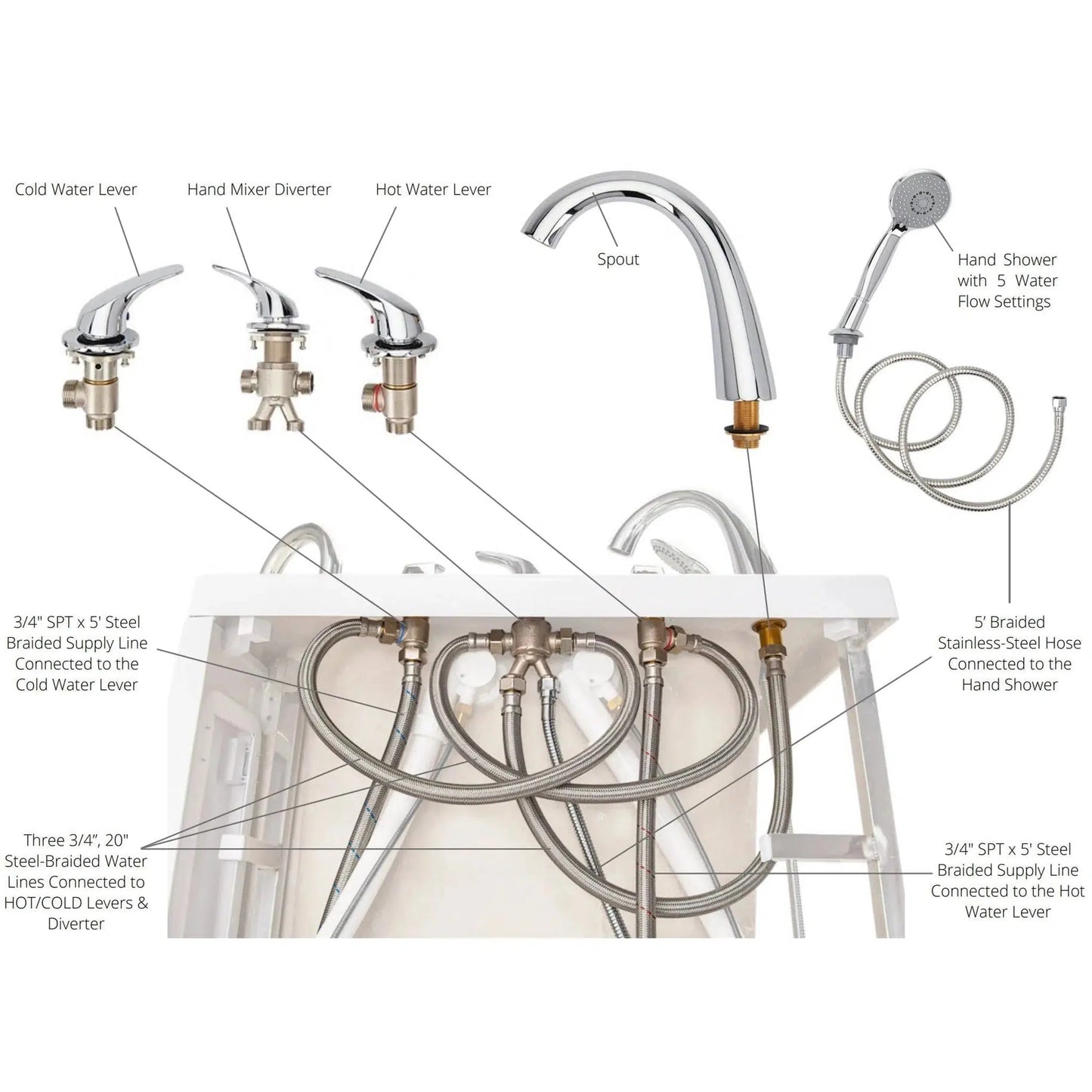 Cold Water Lever

Hand Mixer Diverter

Hot Water Lever

Spout

Hand Shower with 5 Water Flow Settings

3/4" SPT x 5' Steel Braided Supply Line Connected to the Cold Water Lever

5' Braided Stainless-Steel Hose Connected to the Hand Shower

Three 3/4", 20" Steel-Braided Water Lines Connected to HOT/COLD Levers & Diverter

3/4" SPT x 5' Steel Braided Supply Line Connected to the Hot Water Lever