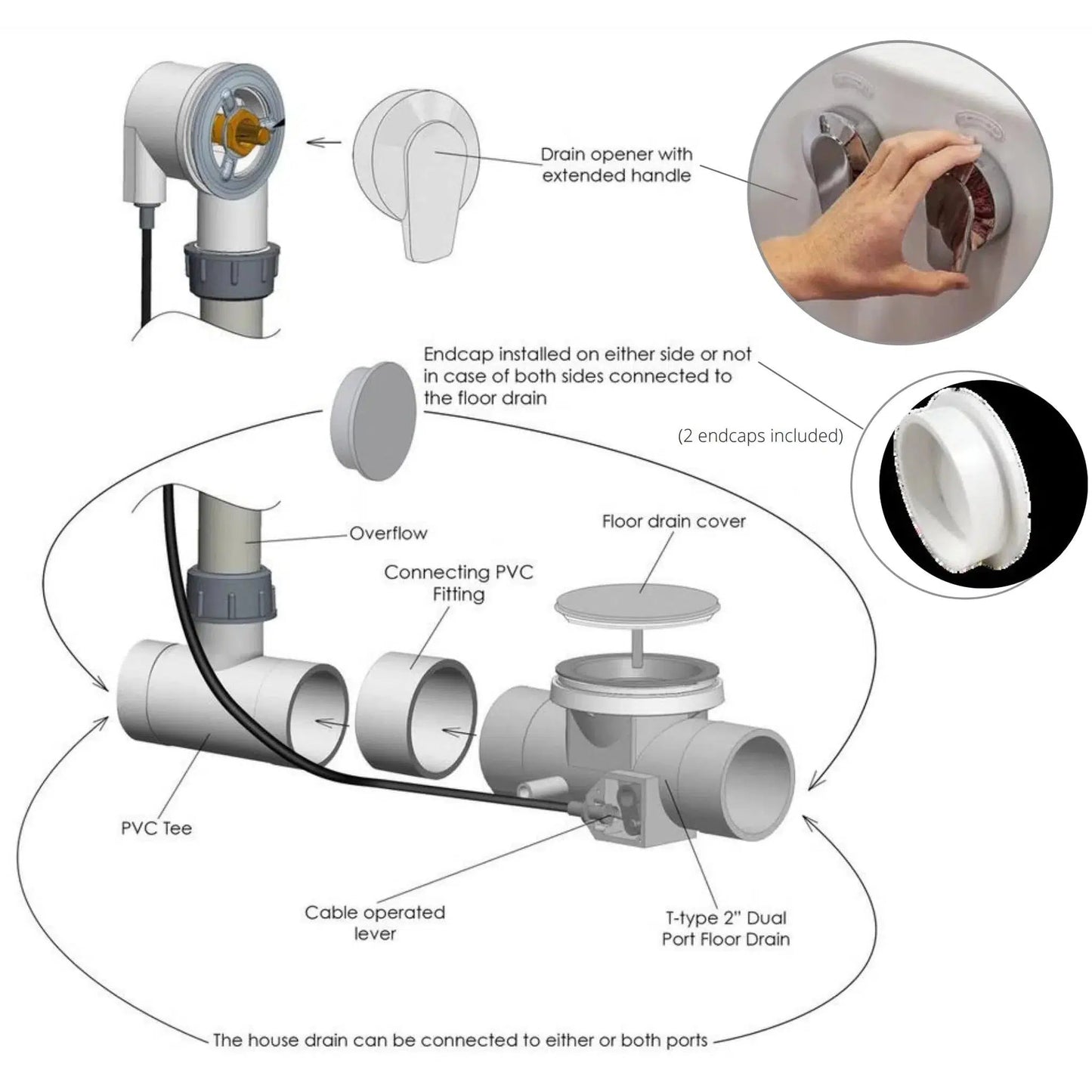 Drain opener with extended handle

Endcap installed on either side or not in case of both sides connected to the floor drain

(2 endcaps included)

Overflow

Floor drain cover

Connecting PVC Fitting

PVC Tee

Cable operated lever

T-type 2" Dual Port Floor Drain

The house drain can be connected to either or both ports