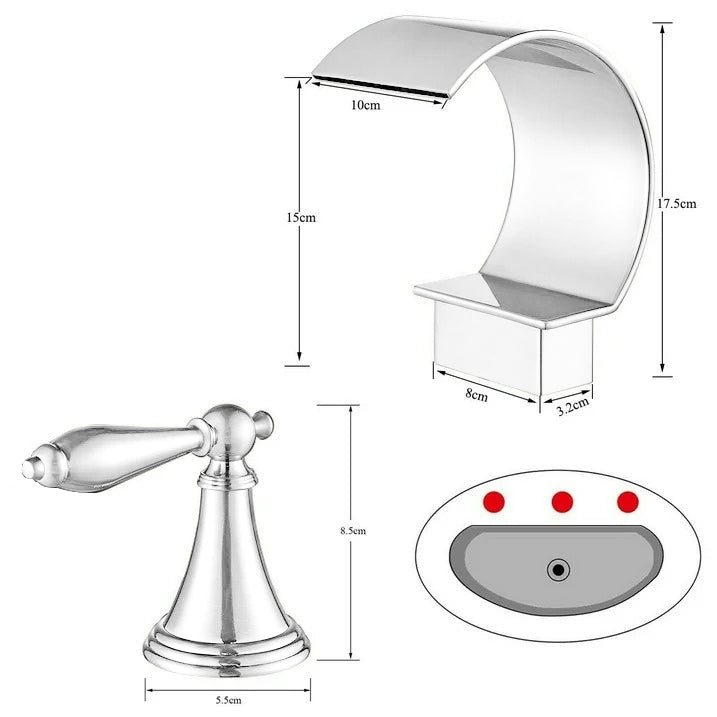 10cm
15cm
17.5cm
8cm
3.2cm
8.5cm
5.5cm