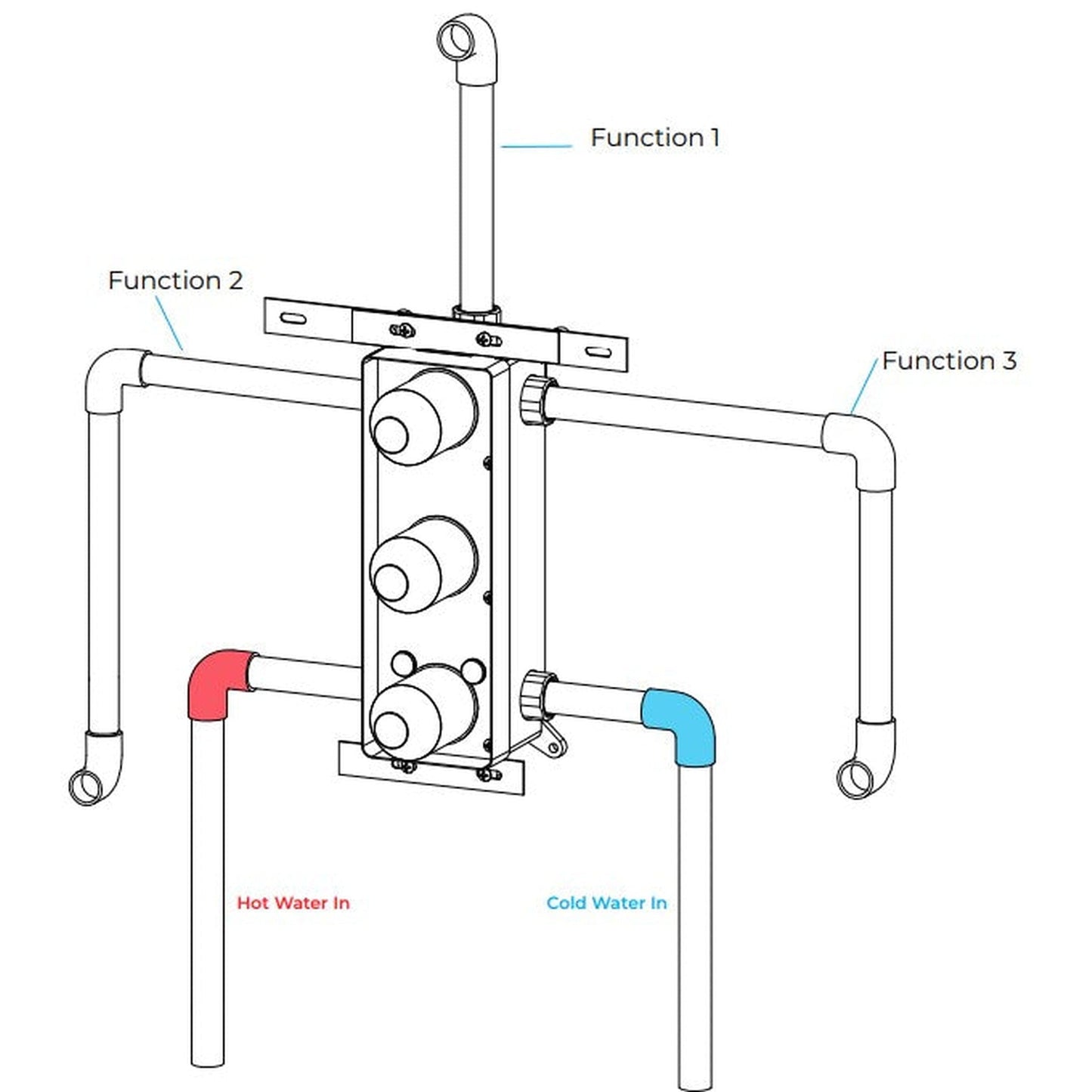 Function 1

Function 2

Function 3

Hot Water In

Cold Water In