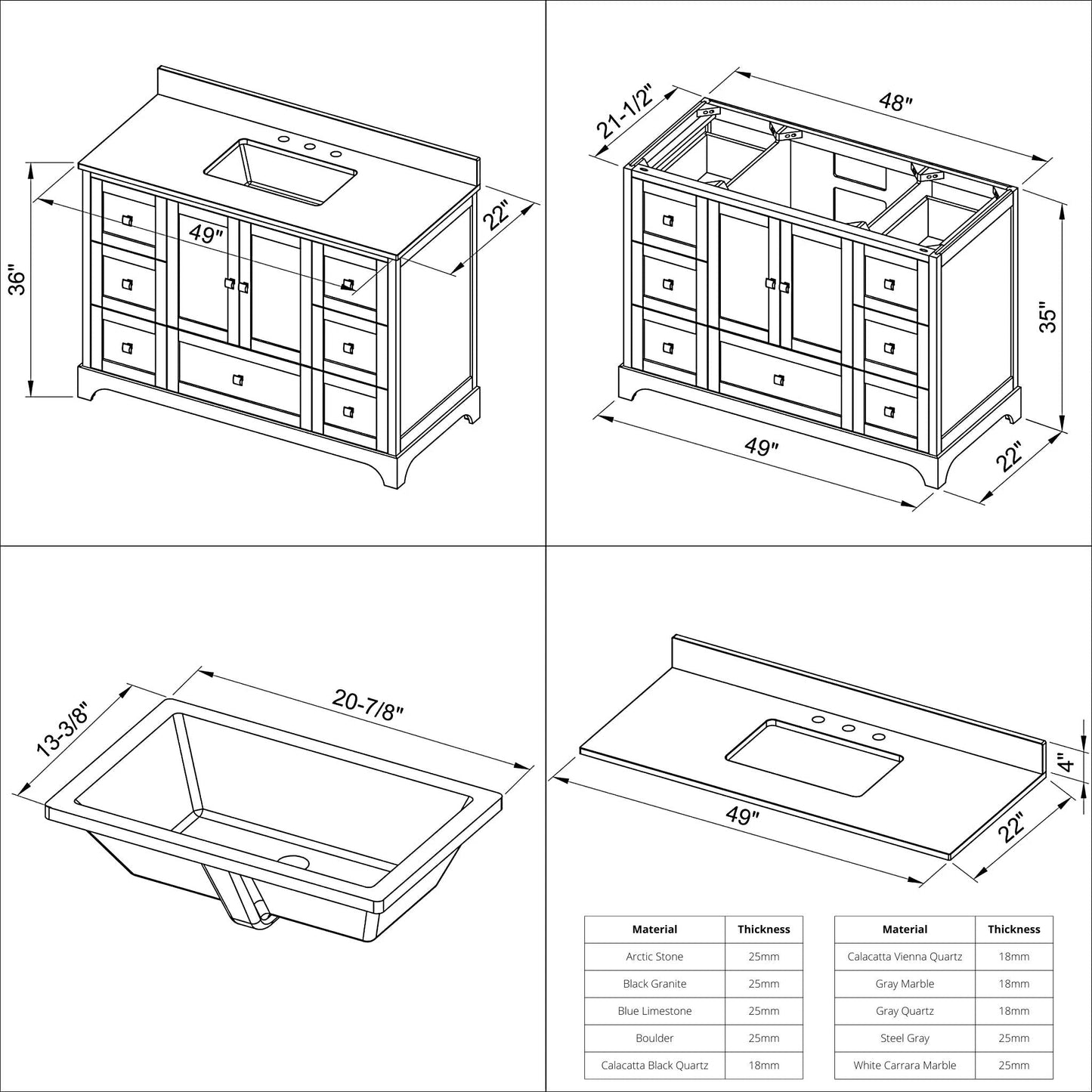 36"

49"

22"

21-1/2"

48"

35"

49"

22"

13-3/8"

20-7/8"

4"

49"

22"

| Material | Thickness |
|---|---|
| Arctic Stone | 25mm |
| Black Granite | 25mm |
| Blue Limestone | 25mm |
| Boulder | 25mm |
| Calacatta Black Quartz | 18mm |

| Material | Thickness |
|---|---|
| Calacatta Vienna Quartz | 18mm |
| Gray Marble | 18mm |
| Gray Quartz | 18mm |
| Steel Gray | 25mm |
| White Carrara Marble | 25mm |