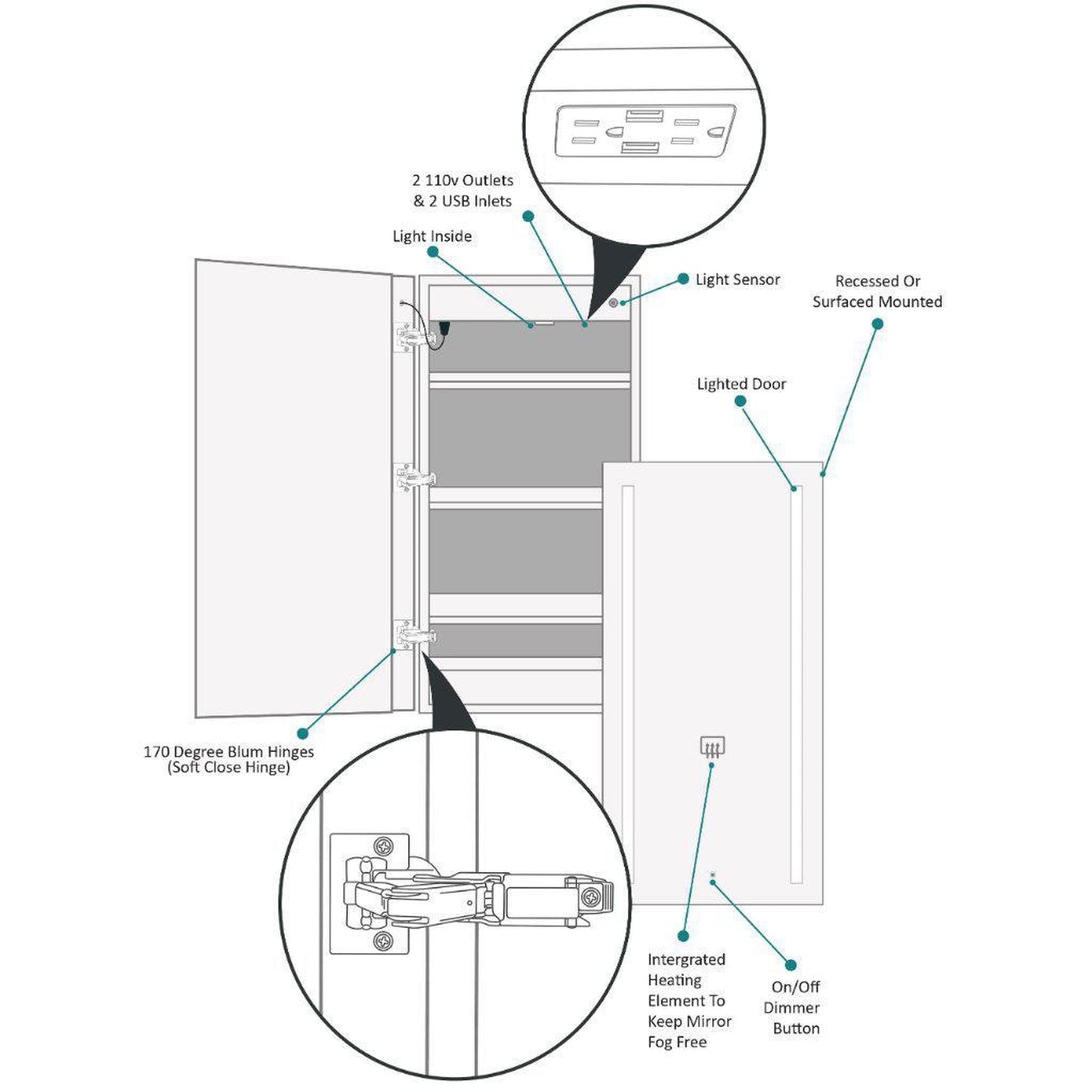 2 110v Outlets
& 2 USB Inlets

Light Inside

Light Sensor

Recessed Or
Surfaced Mounted

Lighted Door

170 Degree Blum Hinges
(Soft Close Hinge)

Intergrated
Heating
Element To
Keep Mirror
Fog Free

On/Off
Dimmer
Button