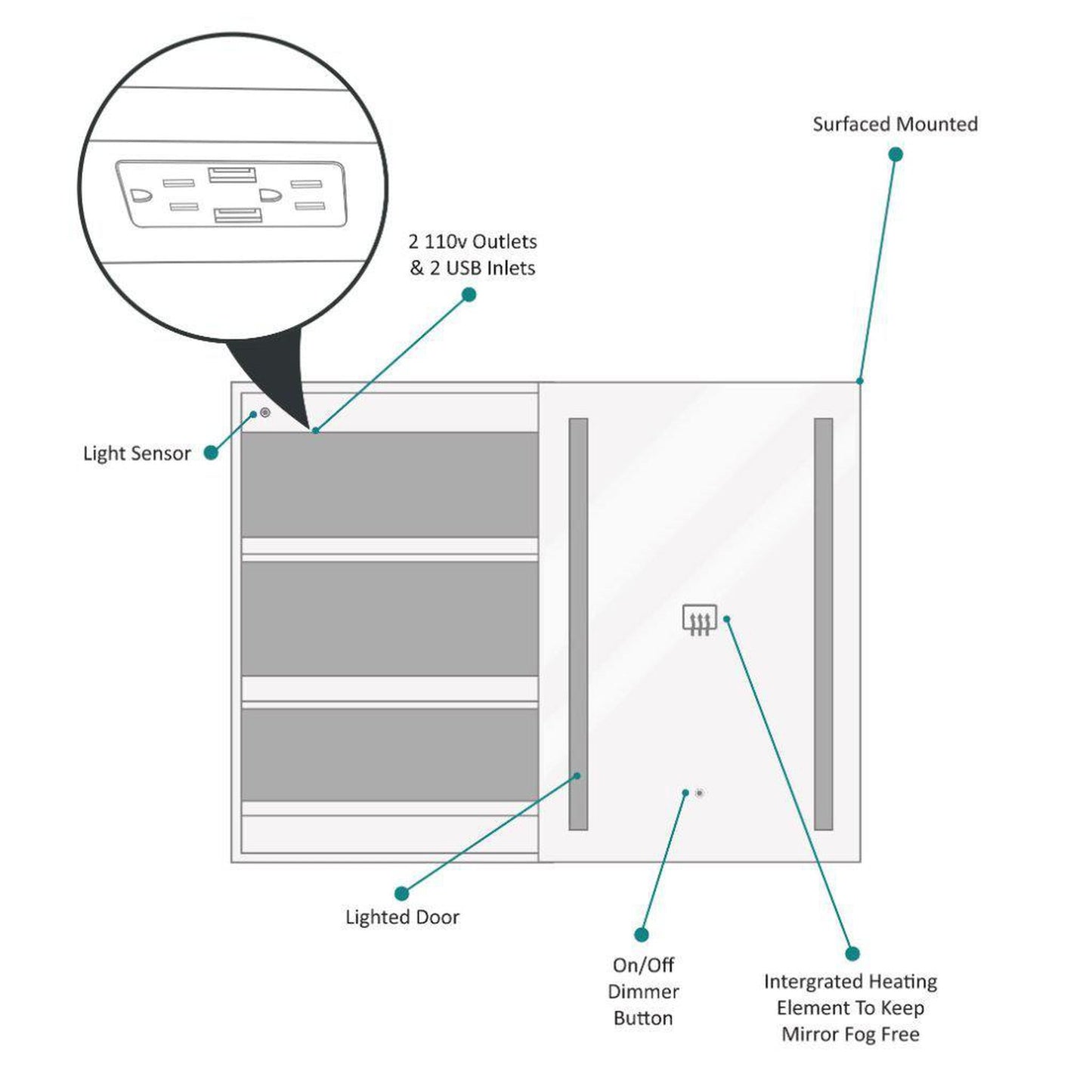 Surfaced Mounted

2 110v Outlets
& 2 USB Inlets

Light Sensor

Lighted Door

On/Off
Dimmer
Button

Intergrated Heating
Element To Keep
Mirror Fog Free