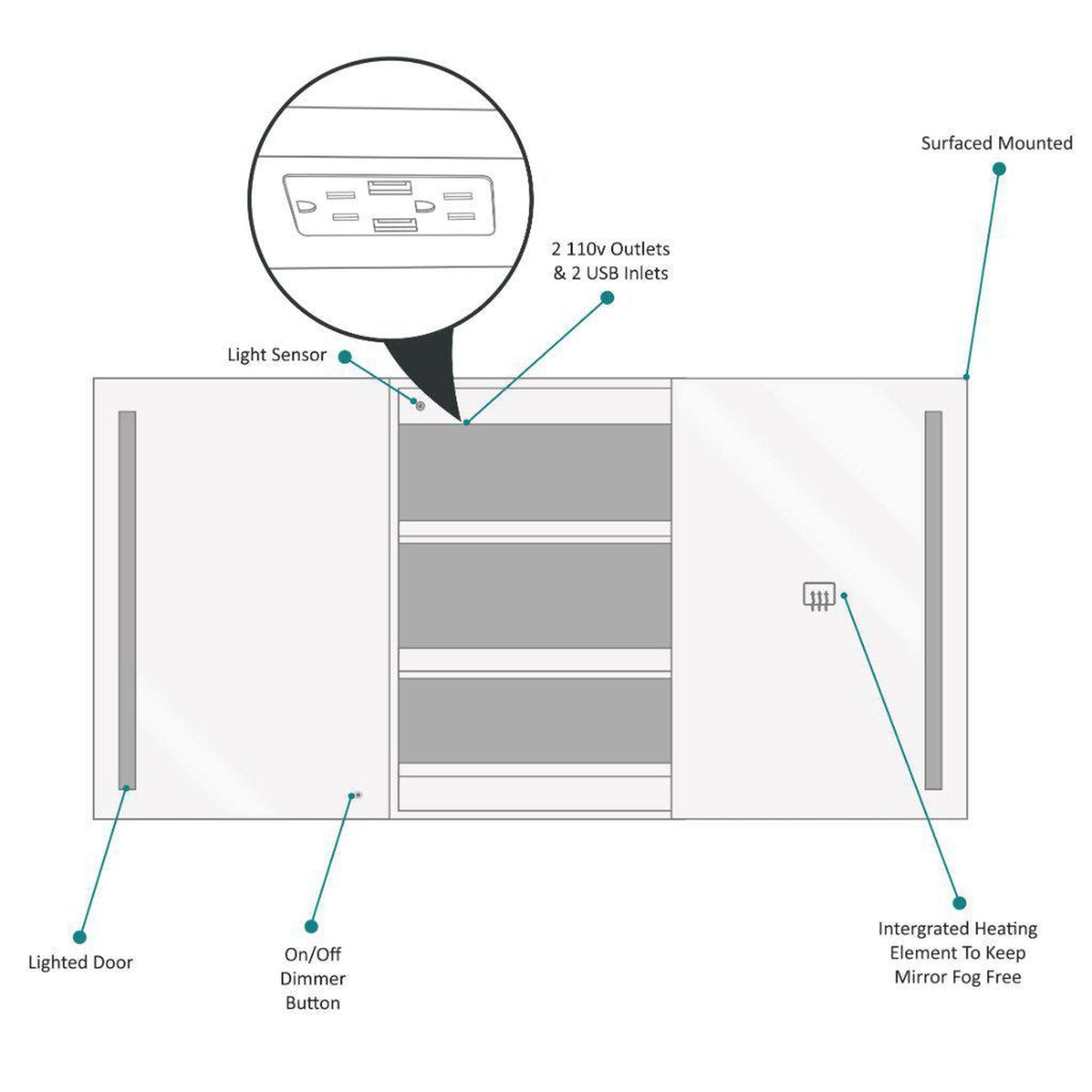 Surfaced Mounted

2 110v Outlets
& 2 USB Inlets

Light Sensor

Lighted Door

On/Off
Dimmer
Button

Intergrated Heating
Element To Keep
Mirror Fog Free