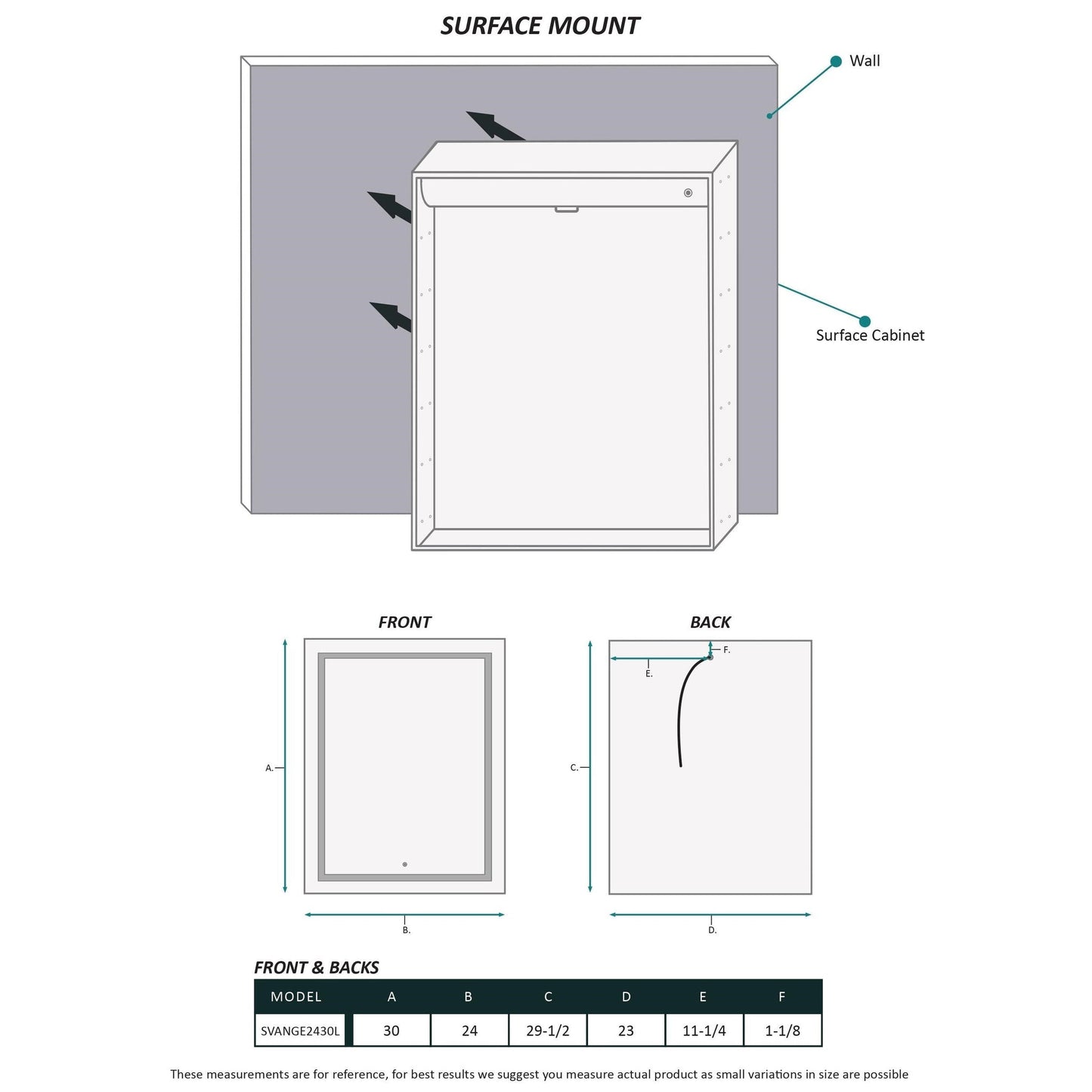 SURFACE MOUNT

Wall

Surface Cabinet

FRONT

A.

B.

BACK

F.

E.

C.

D.

FRONT & BACKS

| MODEL | A | B | C | D | E | F |
|---|---|---|---|---|---|---|
| SVANGE2430L | 30 | 24 | 29-1/2 | 23 | 11-1/4 | 1-1/8 |

These measurements are for reference, for best results we suggest you measure actual product as small variations in size are possible