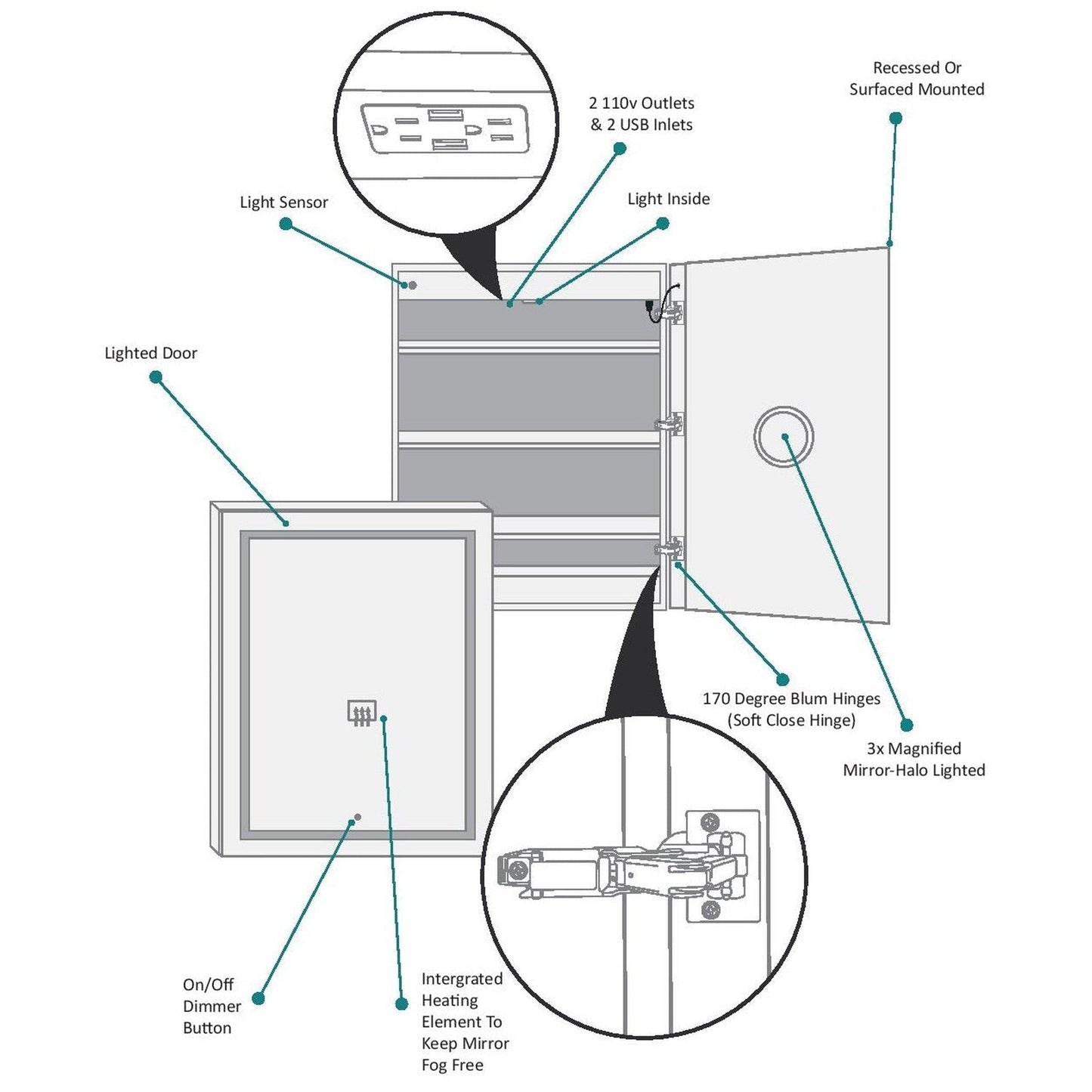 Recessed Or Surfaced Mounted

2 110v Outlets & 2 USB Inlets

Light Sensor

Light Inside

Lighted Door

170 Degree Blum Hinges (Soft Close Hinge)

3x Magnified Mirror-Halo Lighted

On/Off Dimmer Button

Intergrated Heating Element To Keep Mirror Fog Free