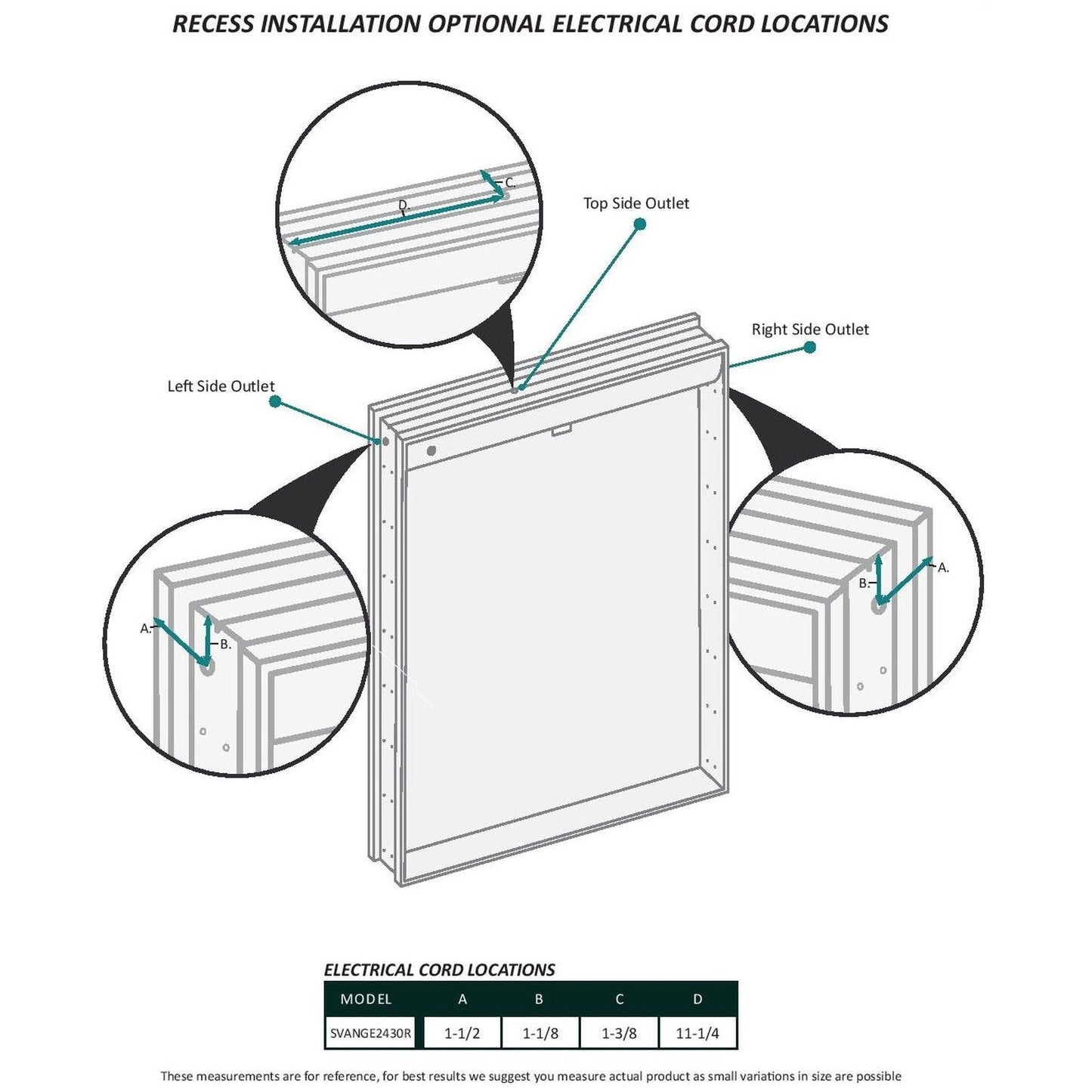 RECESS INSTALLATION OPTIONAL ELECTRICAL CORD LOCATIONS

C.

D.

Top Side Outlet

Right Side Outlet

Left Side Outlet

A.

B.

B.

A.

ELECTRICAL CORD LOCATIONS

| MODEL | A | B | C | D |
|---|---|---|---|---|
| SVANGE2430R | 1-1/2 | 1-1/8 | 1-3/8 | 11-1/4 |

These measurements are for reference, for best results we suggest you measure actual product as small variations in size are possible