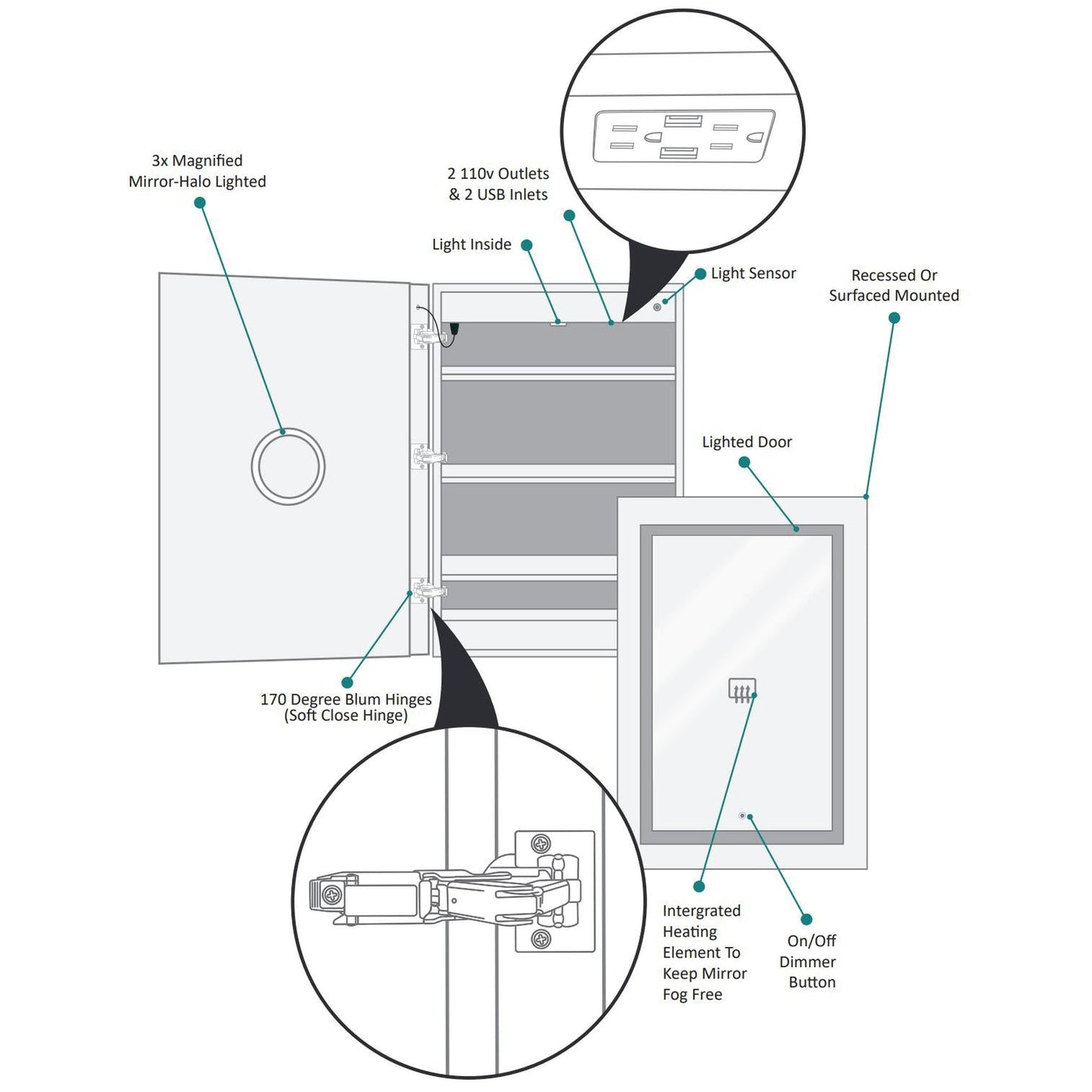 3x Magnified
Mirror-Halo Lighted

2 110v Outlets
& 2 USB Inlets

Light Inside

Light Sensor

Recessed Or
Surfaced Mounted

Lighted Door

170 Degree Blum Hinges
(Soft Close Hinge)

Intergrated
Heating
Element To
Keep Mirror
Fog Free

On/Off
Dimmer
Button