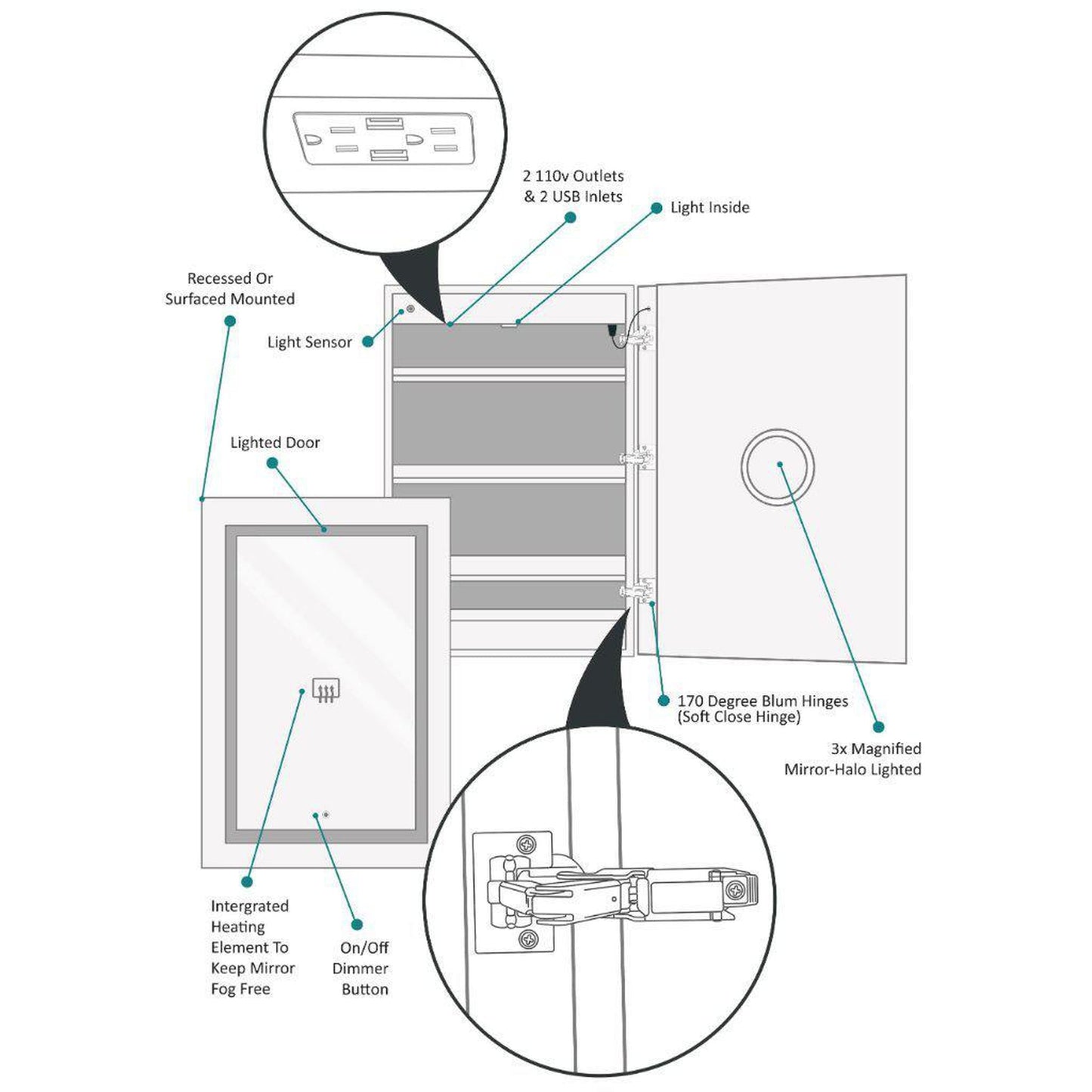 2 110v Outlets
& 2 USB Inlets

Light Inside

Recessed Or
Surfaced Mounted

Light Sensor

Lighted Door

170 Degree Blum Hinges
(Soft Close Hinge)

3x Magnified
Mirror-Halo Lighted

Intergrated
Heating
Element To
Keep Mirror
Fog Free

On/Off
Dimmer
Button