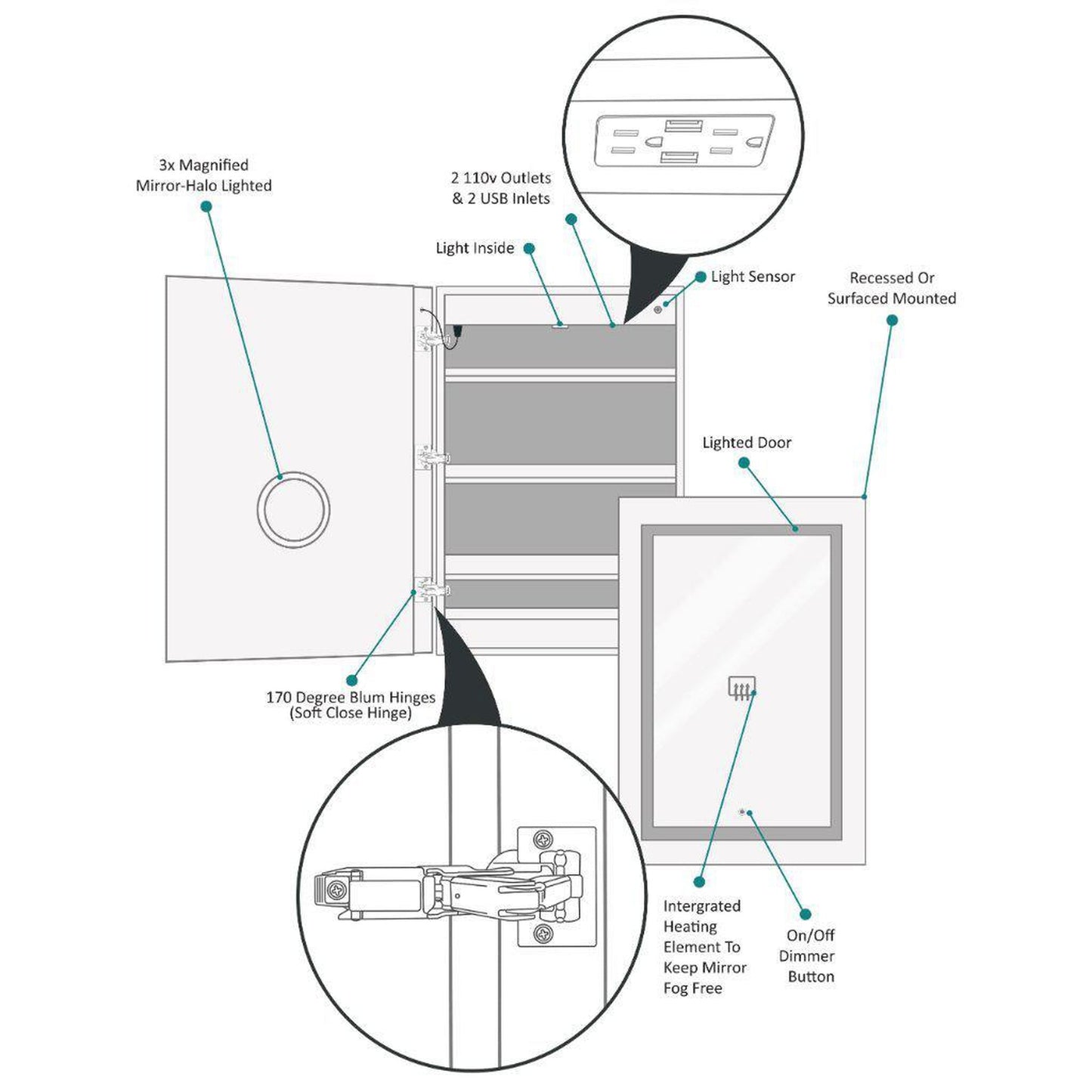 3x Magnified
Mirror-Halo Lighted

2 110v Outlets
& 2 USB Inlets

Light Inside

Light Sensor

Recessed Or
Surfaced Mounted

Lighted Door

170 Degree Blum Hinges
(Soft Close Hinge)

Intergrated
Heating
Element To
Keep Mirror
Fog Free

On/Off
Dimmer
Button