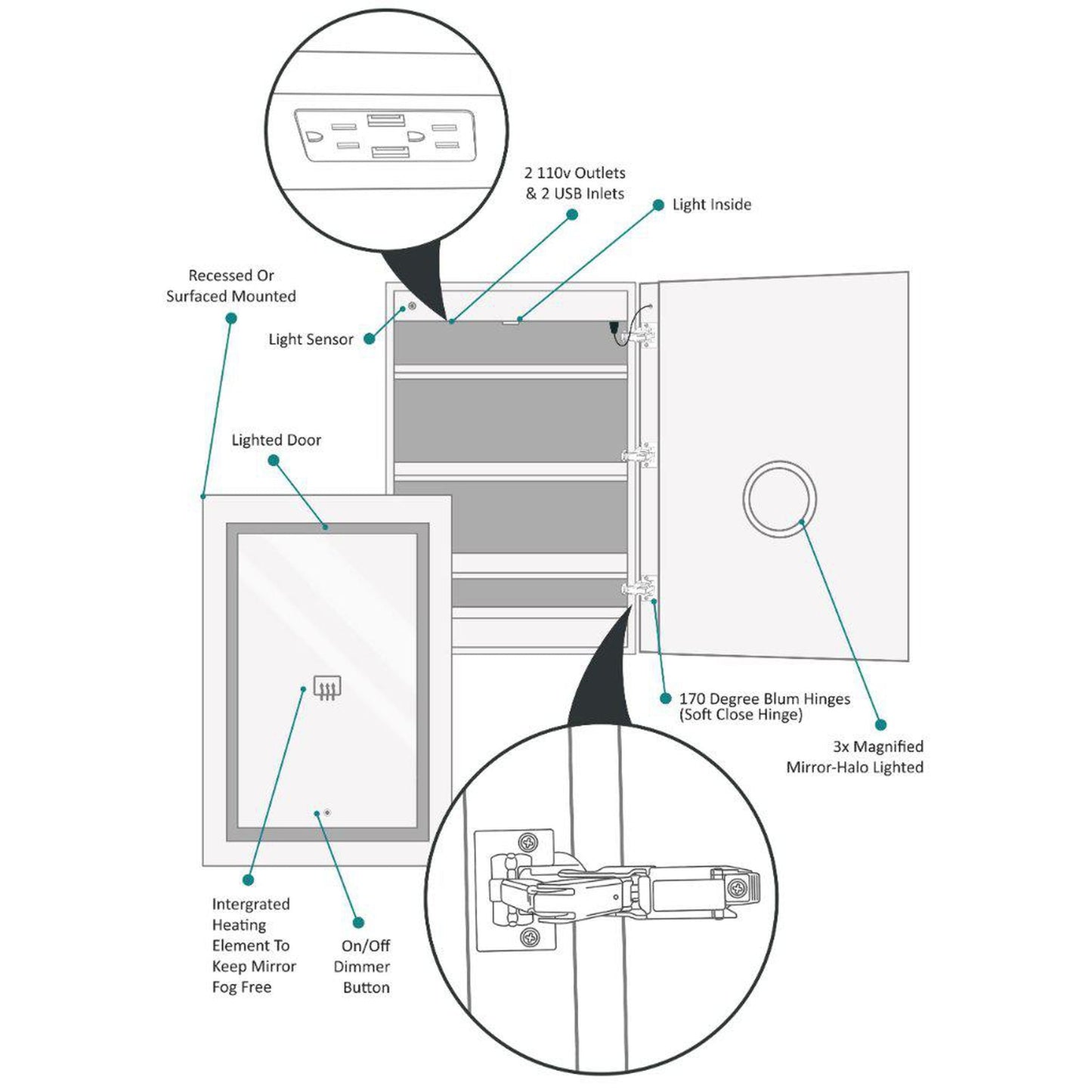 2 110v Outlets
& 2 USB Inlets

Light Inside

Recessed Or
Surfaced Mounted

Light Sensor

Lighted Door

170 Degree Blum Hinges
(Soft Close Hinge)

3x Magnified
Mirror-Halo Lighted

Intergrated
Heating
Element To
Keep Mirror
Fog Free

On/Off
Dimmer
Button