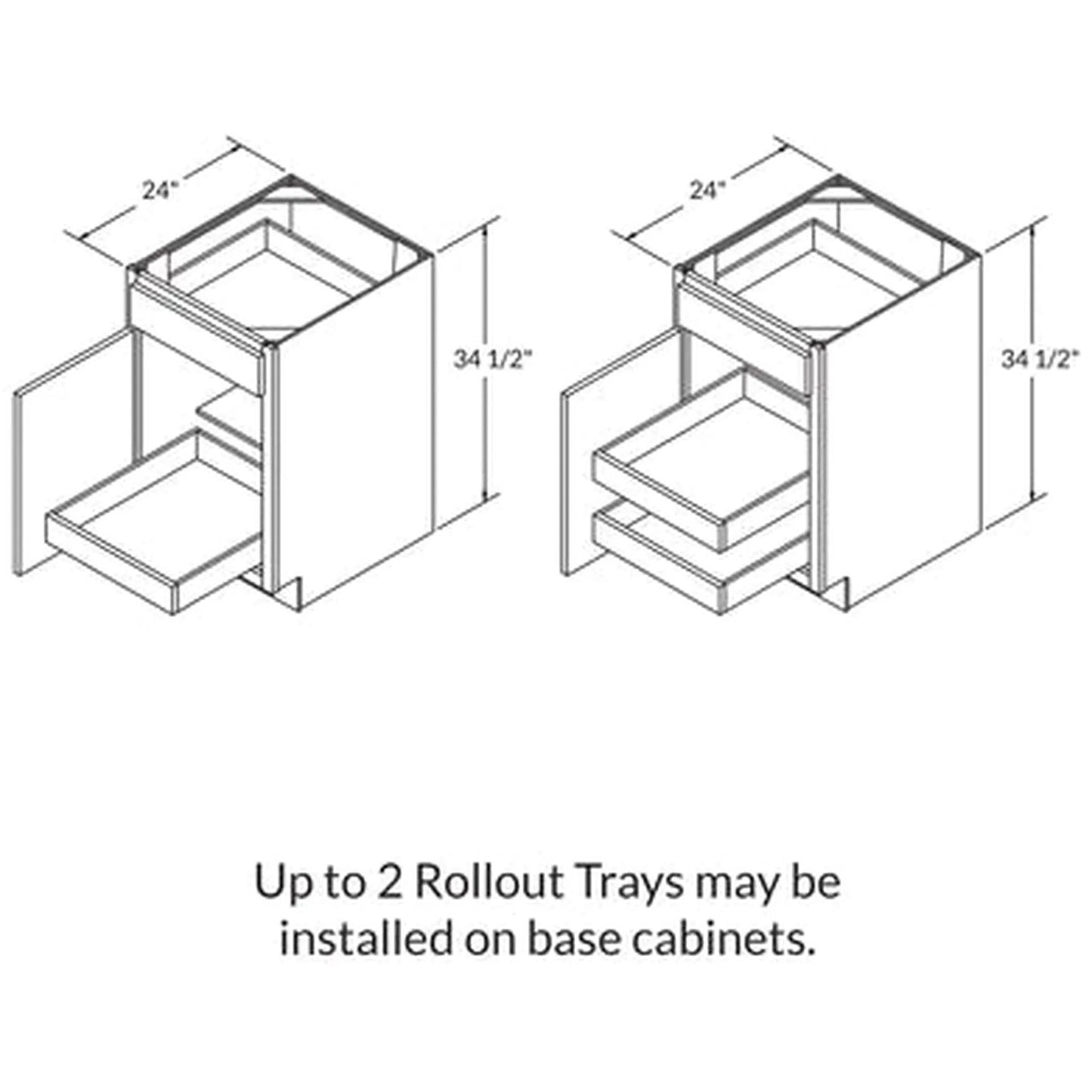 24"

34 1/2"

24"

34 1/2"

Up to 2 Rollout Trays may be installed on base cabinets.