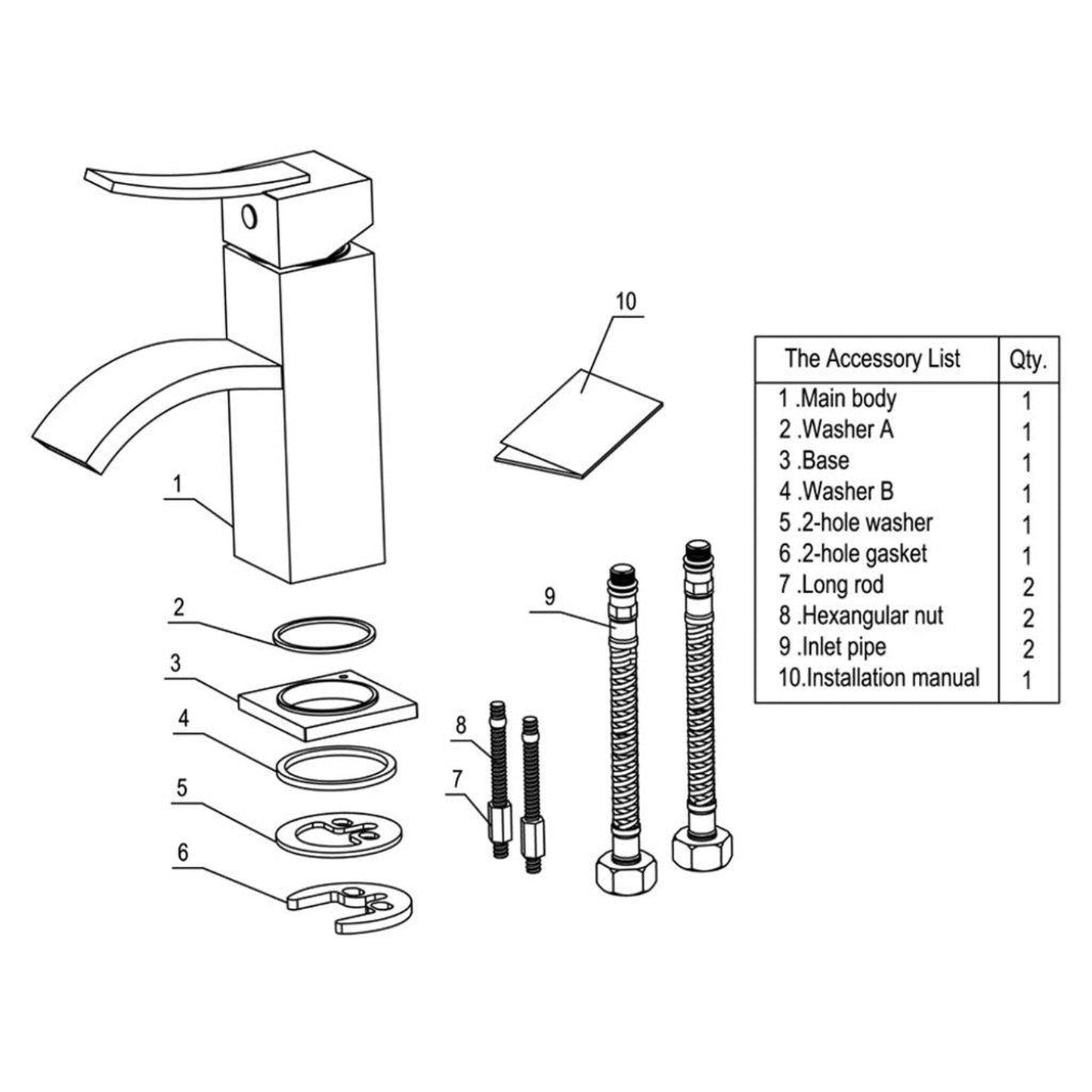 10

1

2

3

4

5

6

8

7

9

| The Accessory List | Qty. |
|---|---|
| 1 .Main body | 1 |
| 2 .Washer A | 1 |
| 3 .Base | 1 |
| 4 .Washer B | 1 |
| 5 .2-hole washer | 1 |
| 6 .2-hole gasket | 1 |
| 7 .Long rod | 2 |
| 8 .Hexangular nut | 2 |
| 9 .Inlet pipe | 2 |
| 10.Installation manual | 1 |