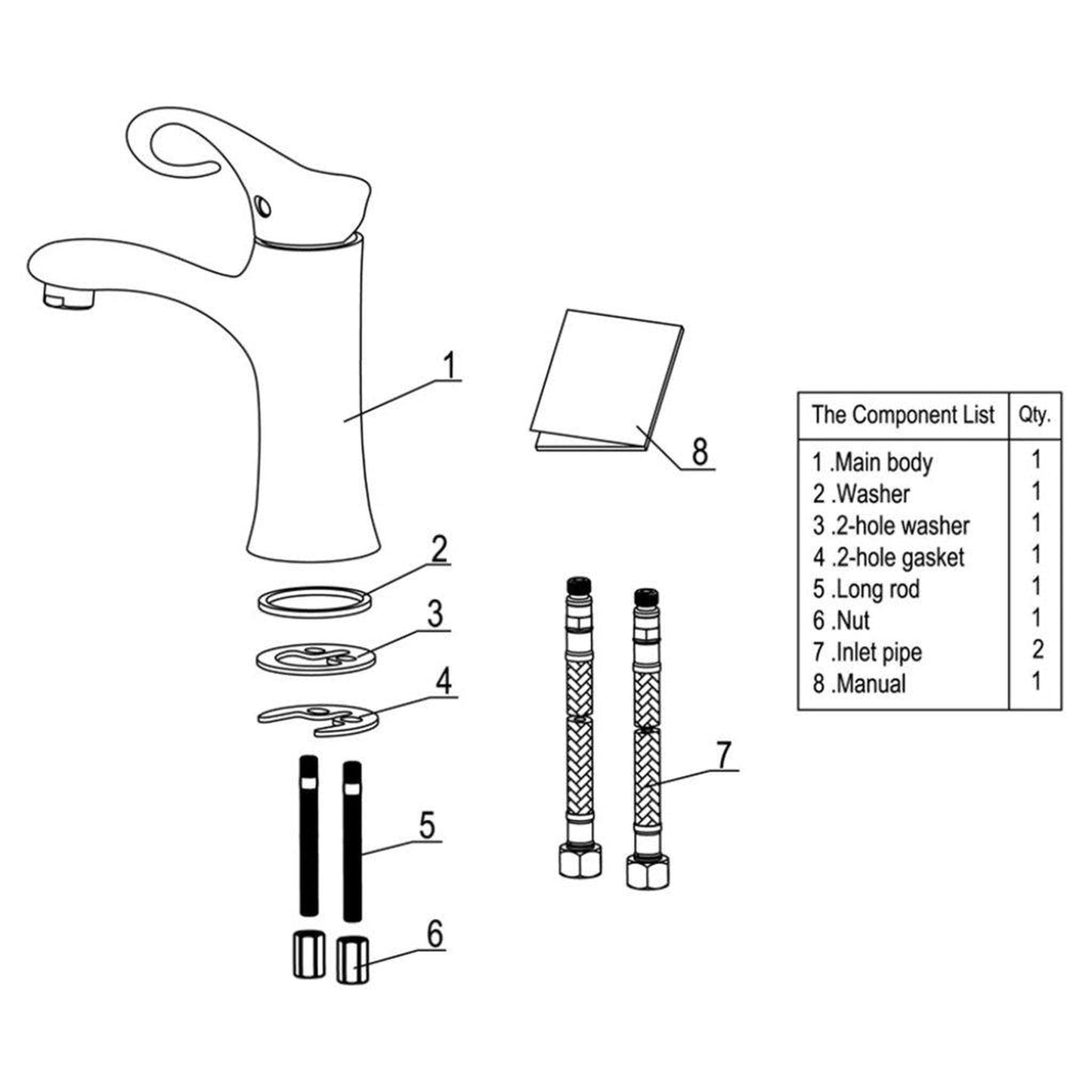 1

8

2

3

4

5

6

7

| The Component List | Qty. |
|---|---|
| 1 .Main body | 1 |
| 2 .Washer | 1 |
| 3 .2-hole washer | 1 |
| 4 .2-hole gasket | 1 |
| 5 .Long rod | 1 |
| 6 .Nut | 1 |
| 7 .Inlet pipe | 2 |
| 8 .Manual | 1 |