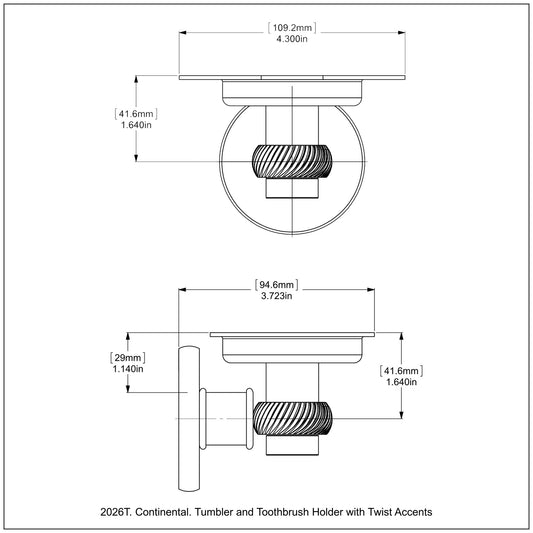 [109.2mm]
4.300in

[41.6mm]
1.640in

[94.6mm]
3.723in

[29mm]
1.140in

[41.6mm]
1.640in

2026T. Continental. Tumbler and Toothbrush Holder with Twist Accents