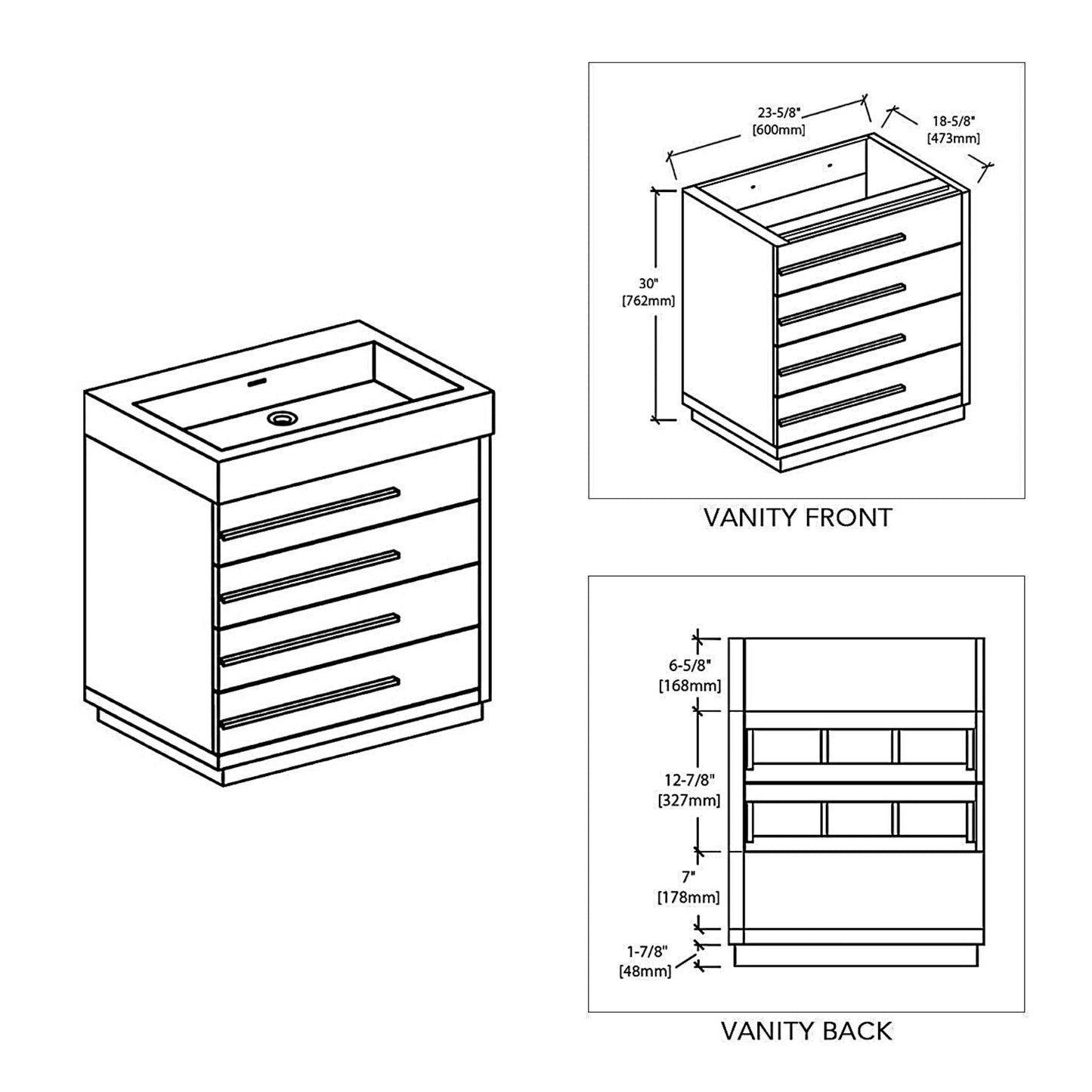 23-5/8"
[600mm]

18-5/8"
[473mm]

30"
[762mm]

VANITY FRONT

6-5/8"
[168mm]

12-7/8"
[327mm]

7"
[178mm]

1-7/8"
[48mm]

VANITY BACK