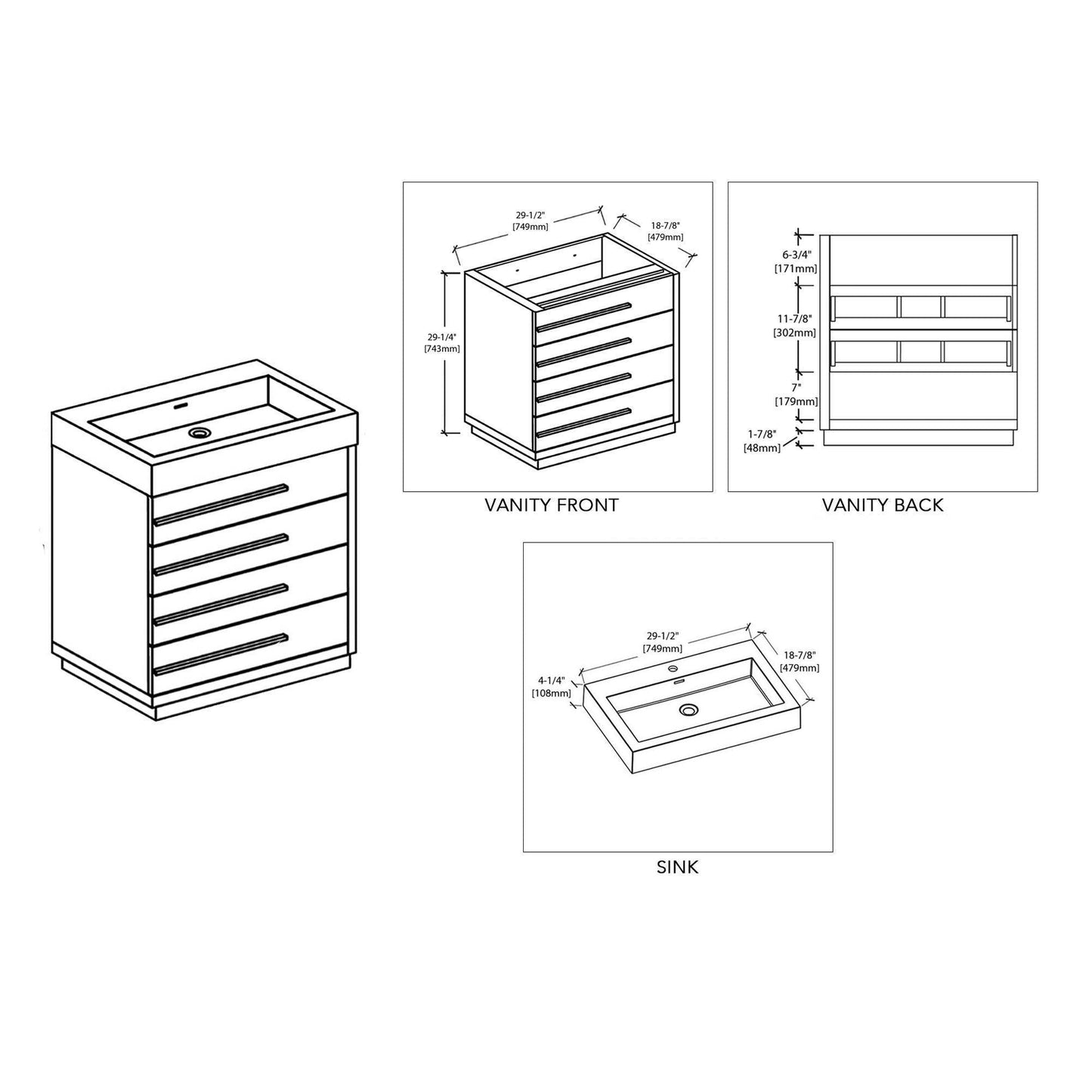 29-1/2"
[749mm]

18-7/8"
[479mm]

29-1/4"
[743mm]

VANITY FRONT

6-3/4"
[171mm]

11-7/8"
[302mm]

7"
[179mm]

1-7/8"
[48mm]

VANITY BACK

29-1/2"
[749mm]

18-7/8"
[479mm]

4-1/4"
[108mm]

SINK