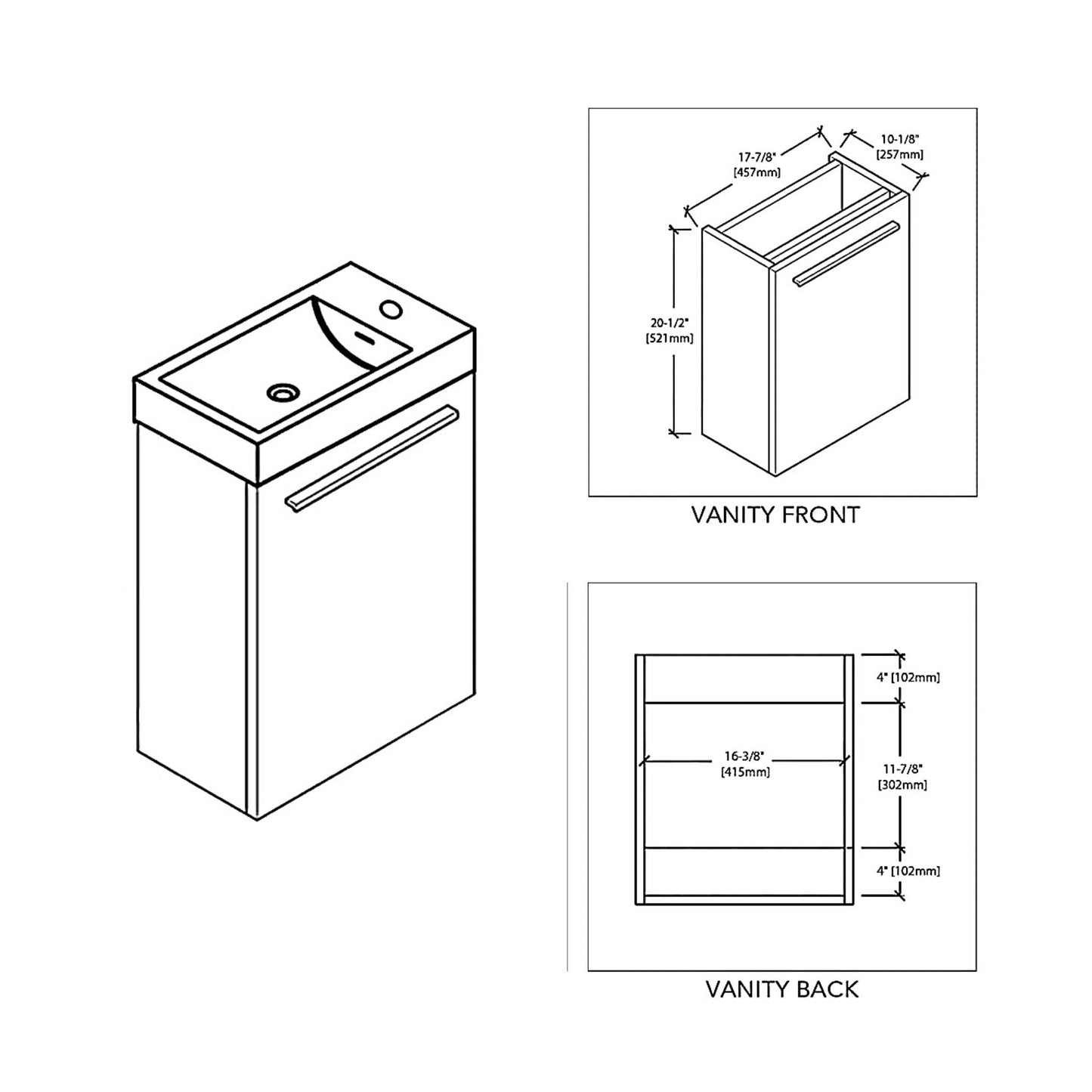 17-7/8"
[457mm]

10-1/8"
[257mm]

20-1/2"
[521mm]

VANITY FRONT

4" [102mm]

16-3/8"
[415mm]

11-7/8"
[302mm]

4" [102mm]

VANITY BACK