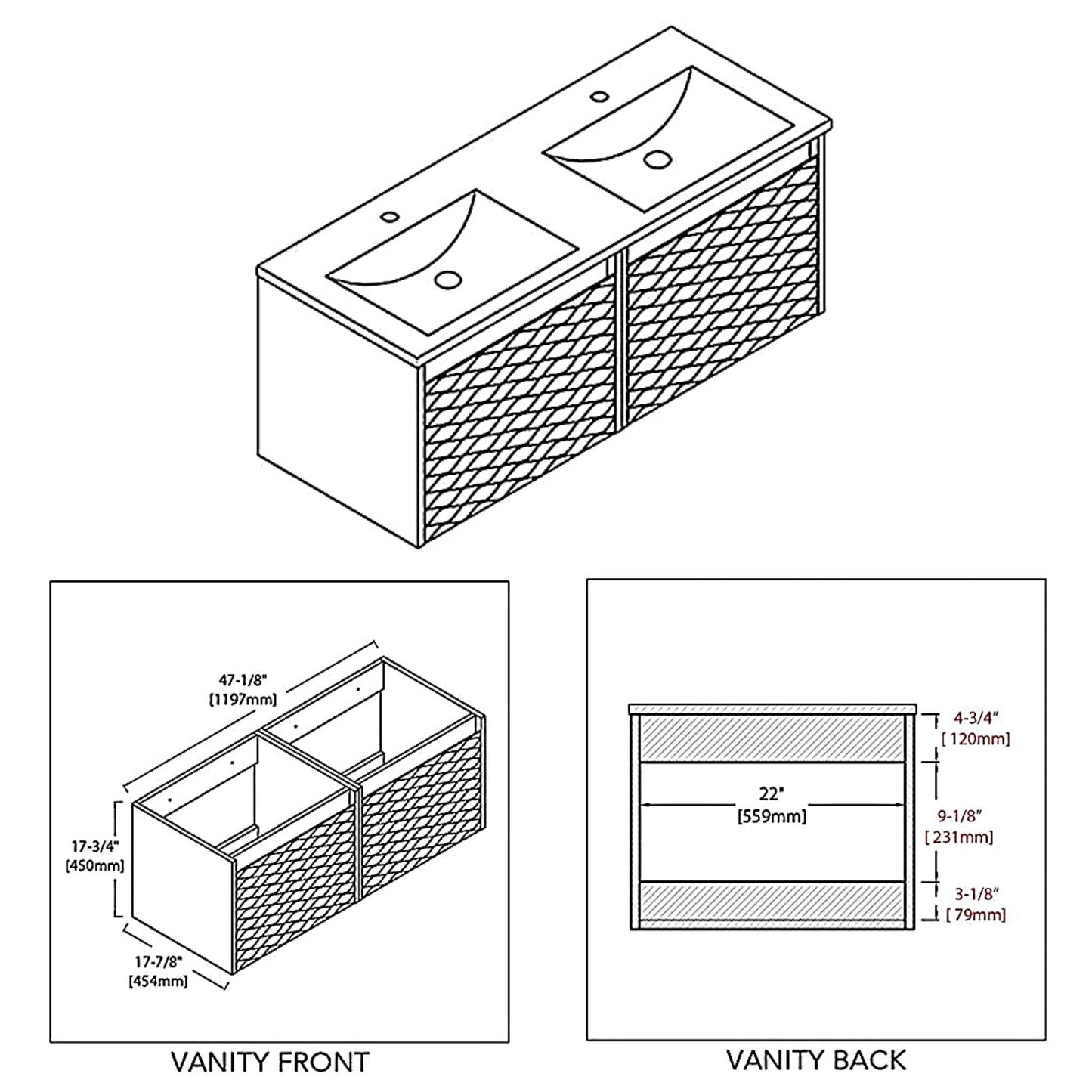 47-1/8"
[1197mm]

17-3/4"
[450mm]

17-7/8"
[454mm]

VANITY FRONT

4-3/4"
[ 120mm]

22"
[559mm]

9-1/8"
[ 231mm]

3-1/8"
[ 79mm]

VANITY BACK