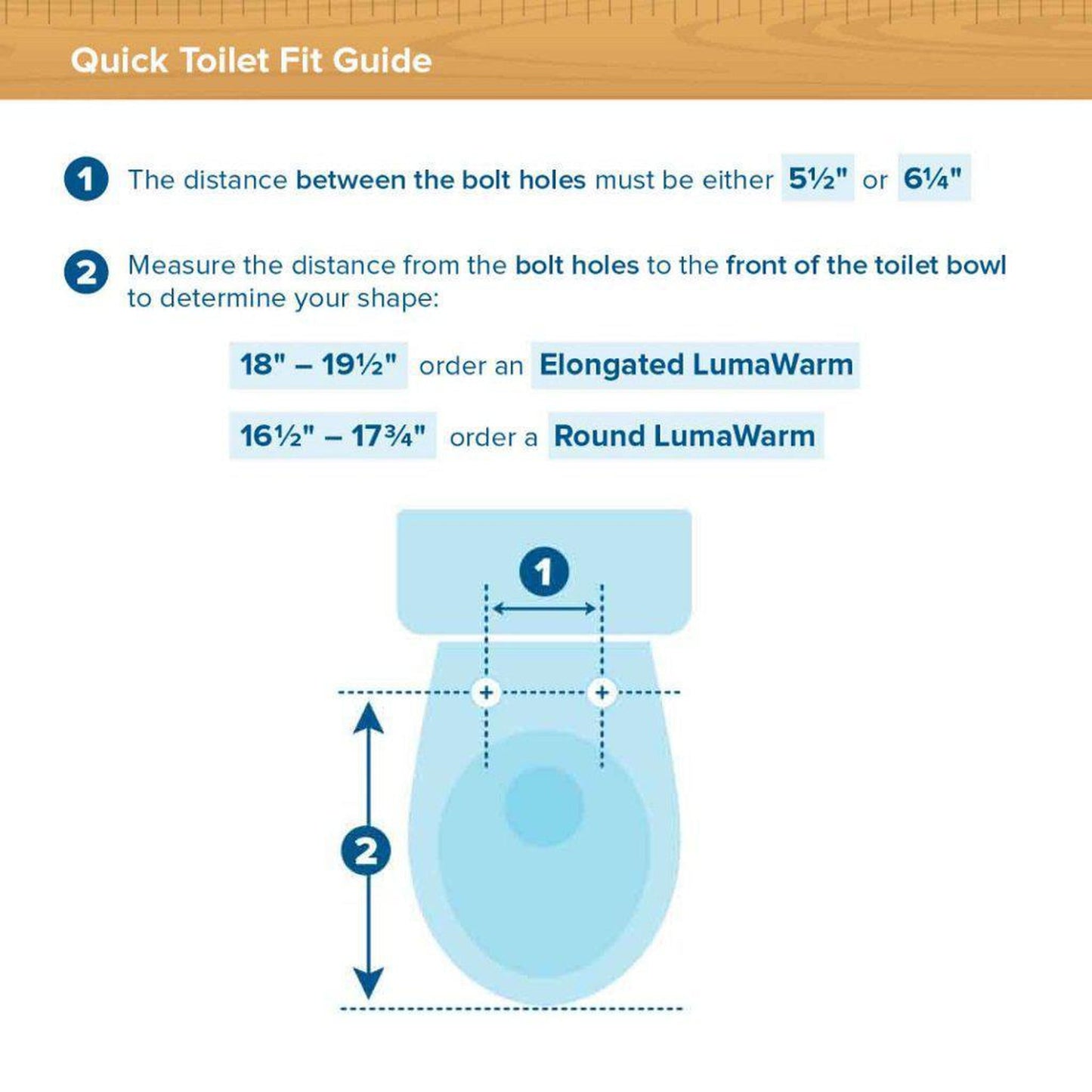 Quick Toilet Fit Guide

1 The distance between the bolt holes must be either 5½" or 6¼"

2 Measure the distance from the bolt holes to the front of the toilet bowl to determine your shape:

18" – 19½" order an Elongated LumaWarm

16½" – 17¾" order a Round LumaWarm

1

2