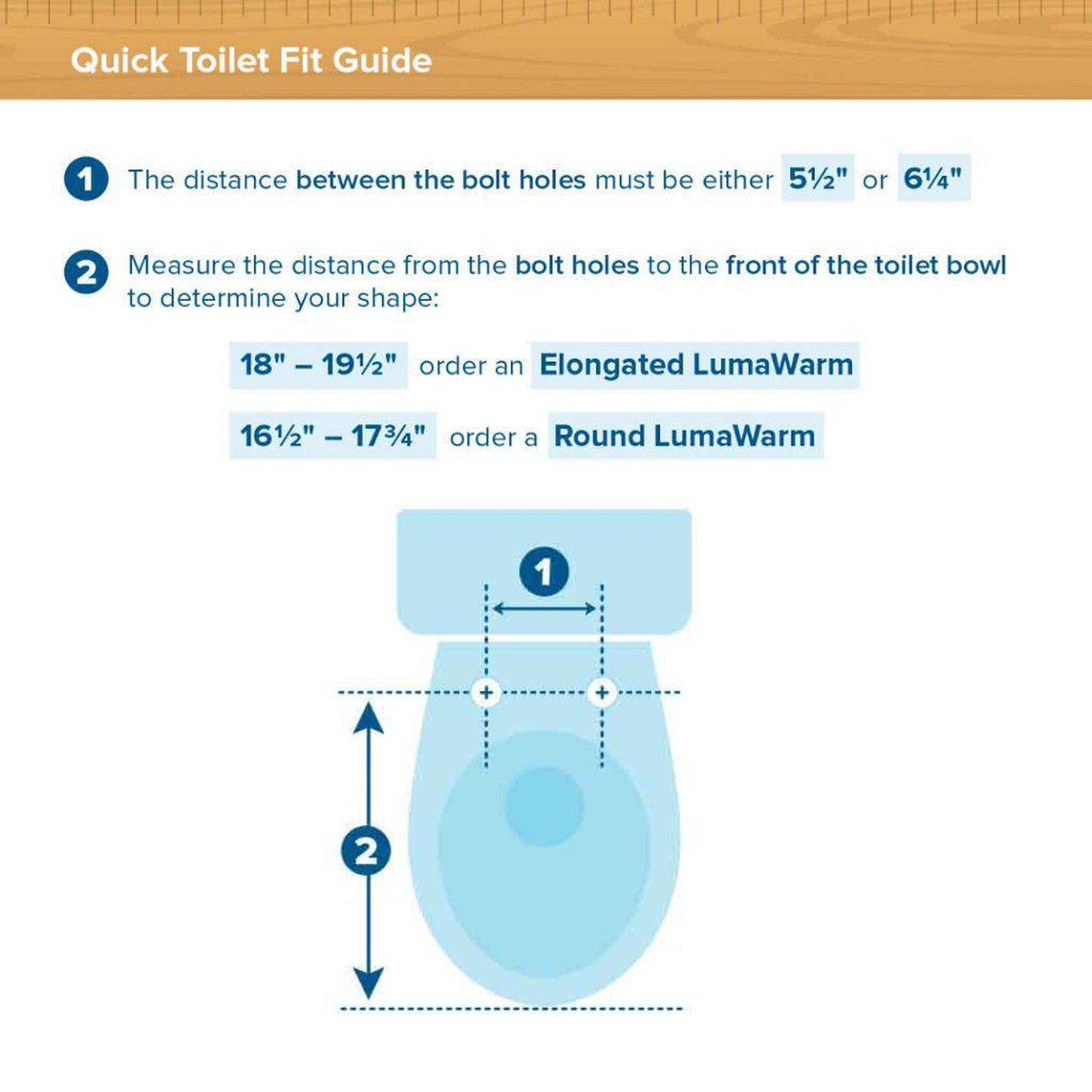 Quick Toilet Fit Guide

1 The distance between the bolt holes must be either 5½" or 6¼"

2 Measure the distance from the bolt holes to the front of the toilet bowl to determine your shape:

18" – 19½" order an Elongated LumaWarm

16½" – 17¾" order a Round LumaWarm

1

2