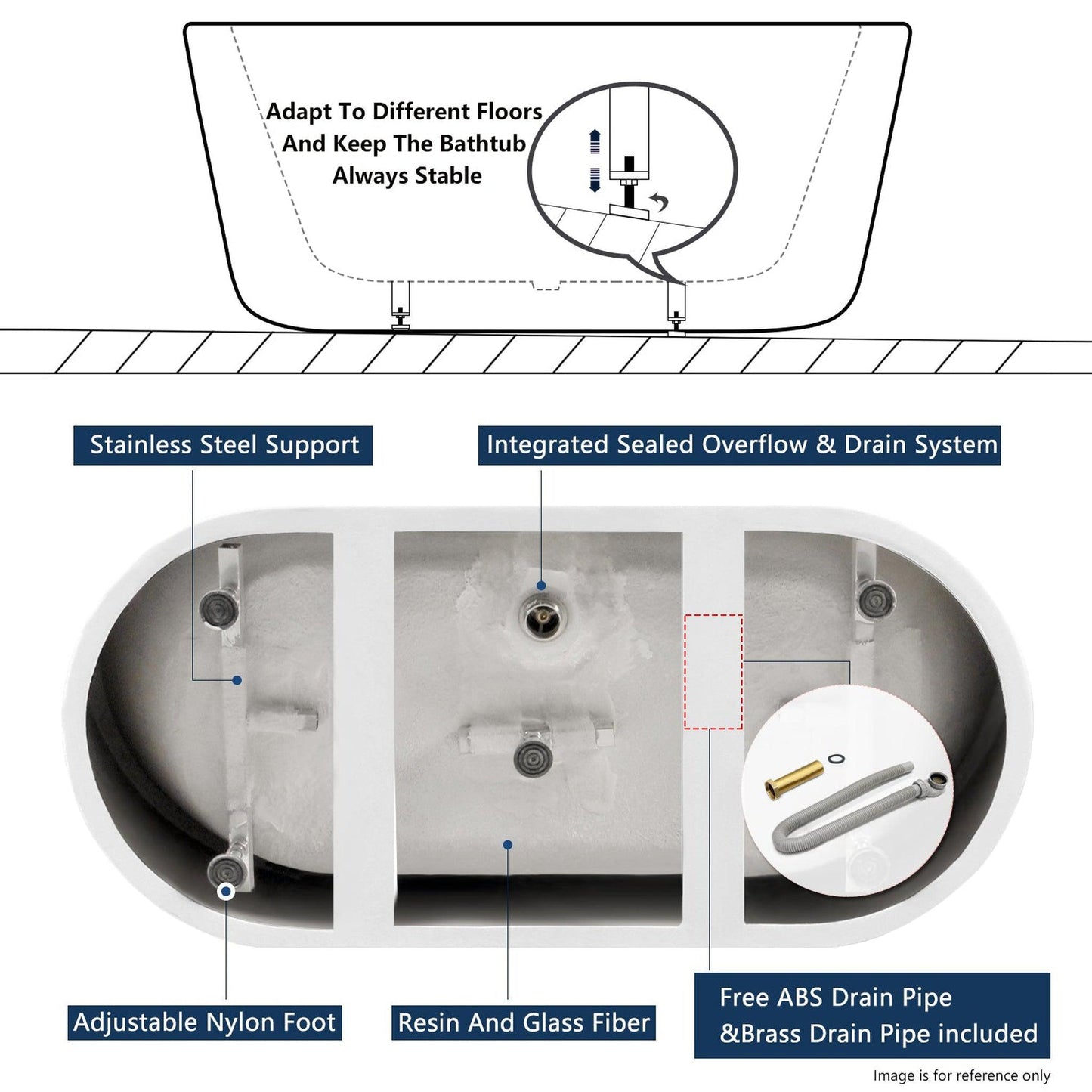 Adapt To Different Floors And Keep The Bathtub Always Stable

Stainless Steel Support

Integrated Sealed Overflow & Drain System

Adjustable Nylon Foot

Resin And Glass Fiber

Free ABS Drain Pipe &Brass Drain Pipe included

Image is for reference only