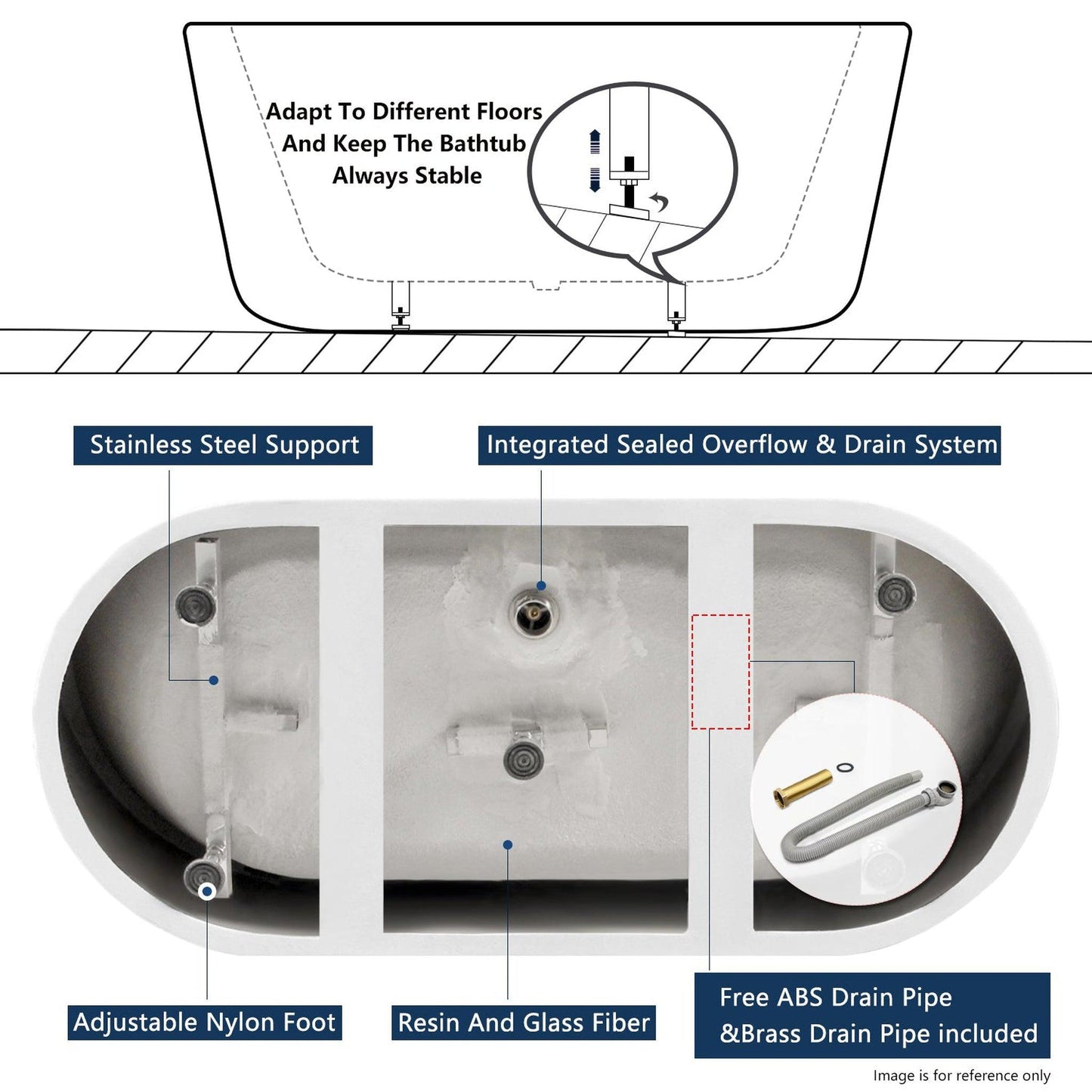 Adapt To Different Floors And Keep The Bathtub Always Stable

Stainless Steel Support

Integrated Sealed Overflow & Drain System

Adjustable Nylon Foot

Resin And Glass Fiber

Free ABS Drain Pipe &Brass Drain Pipe included

Image is for reference only