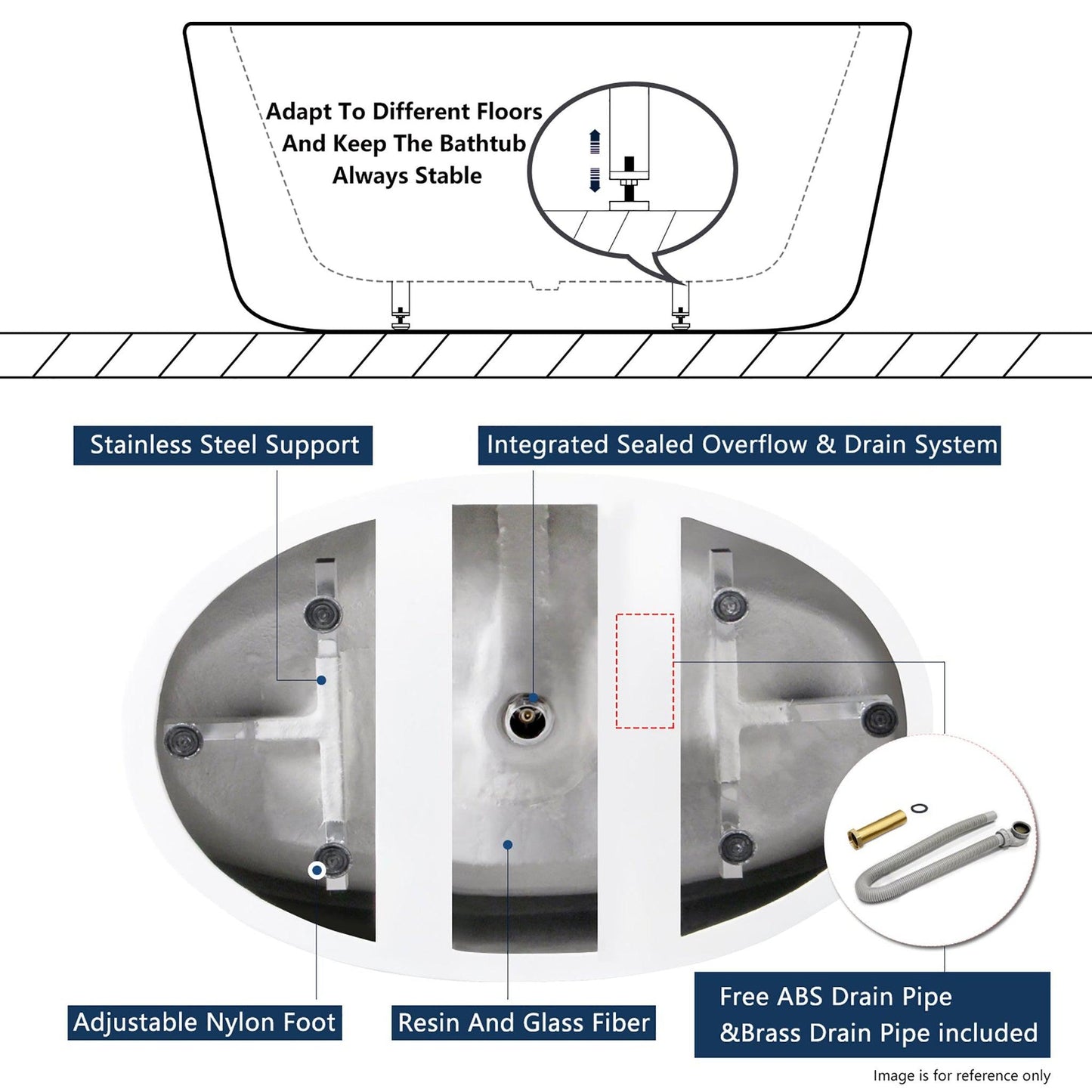 Adapt To Different Floors And Keep The Bathtub Always Stable

Stainless Steel Support

Integrated Sealed Overflow & Drain System

Adjustable Nylon Foot

Resin And Glass Fiber

Free ABS Drain Pipe &Brass Drain Pipe included

Image is for reference only