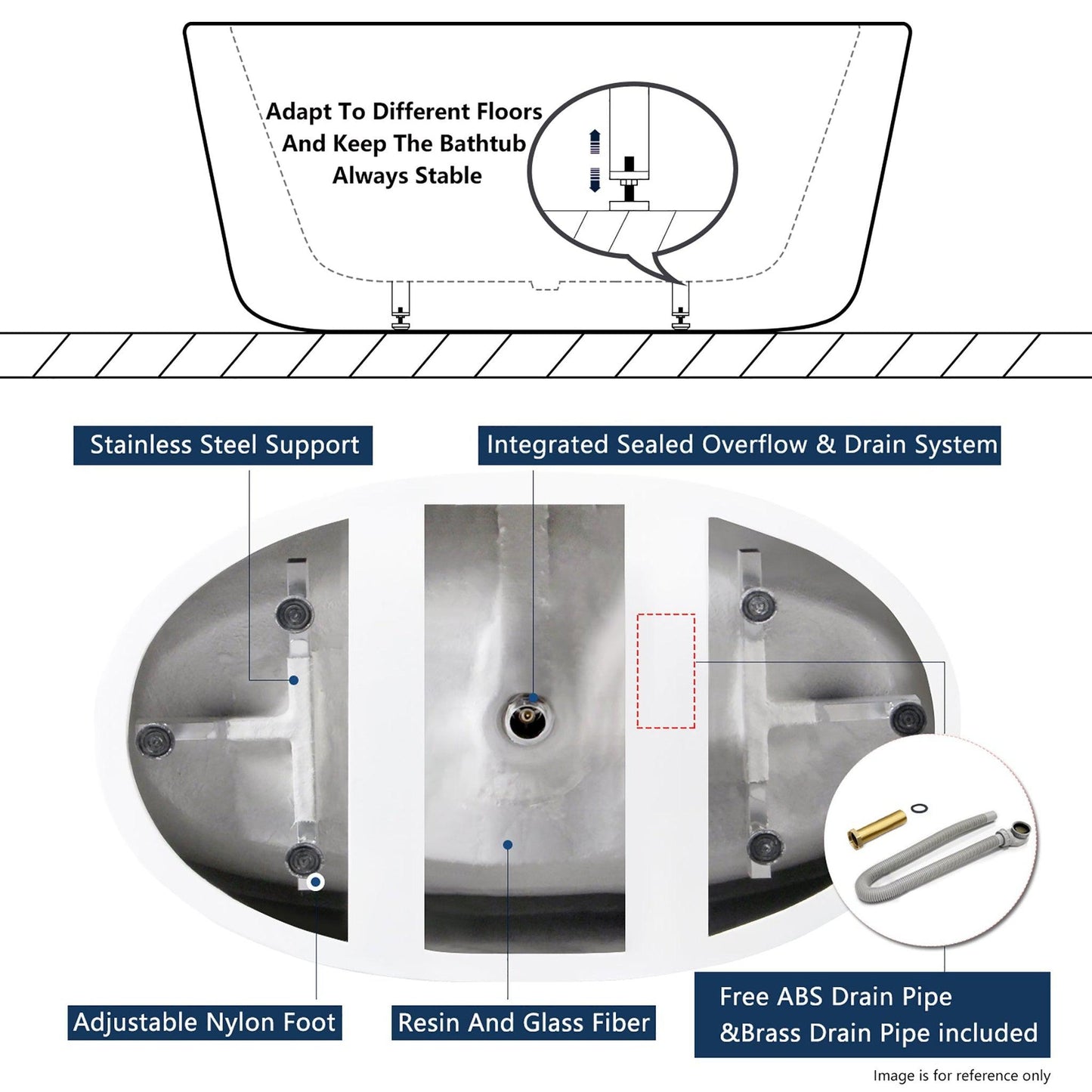 Adapt To Different Floors And Keep The Bathtub Always Stable

Stainless Steel Support

Integrated Sealed Overflow & Drain System

Adjustable Nylon Foot

Resin And Glass Fiber

Free ABS Drain Pipe &Brass Drain Pipe included

Image is for reference only