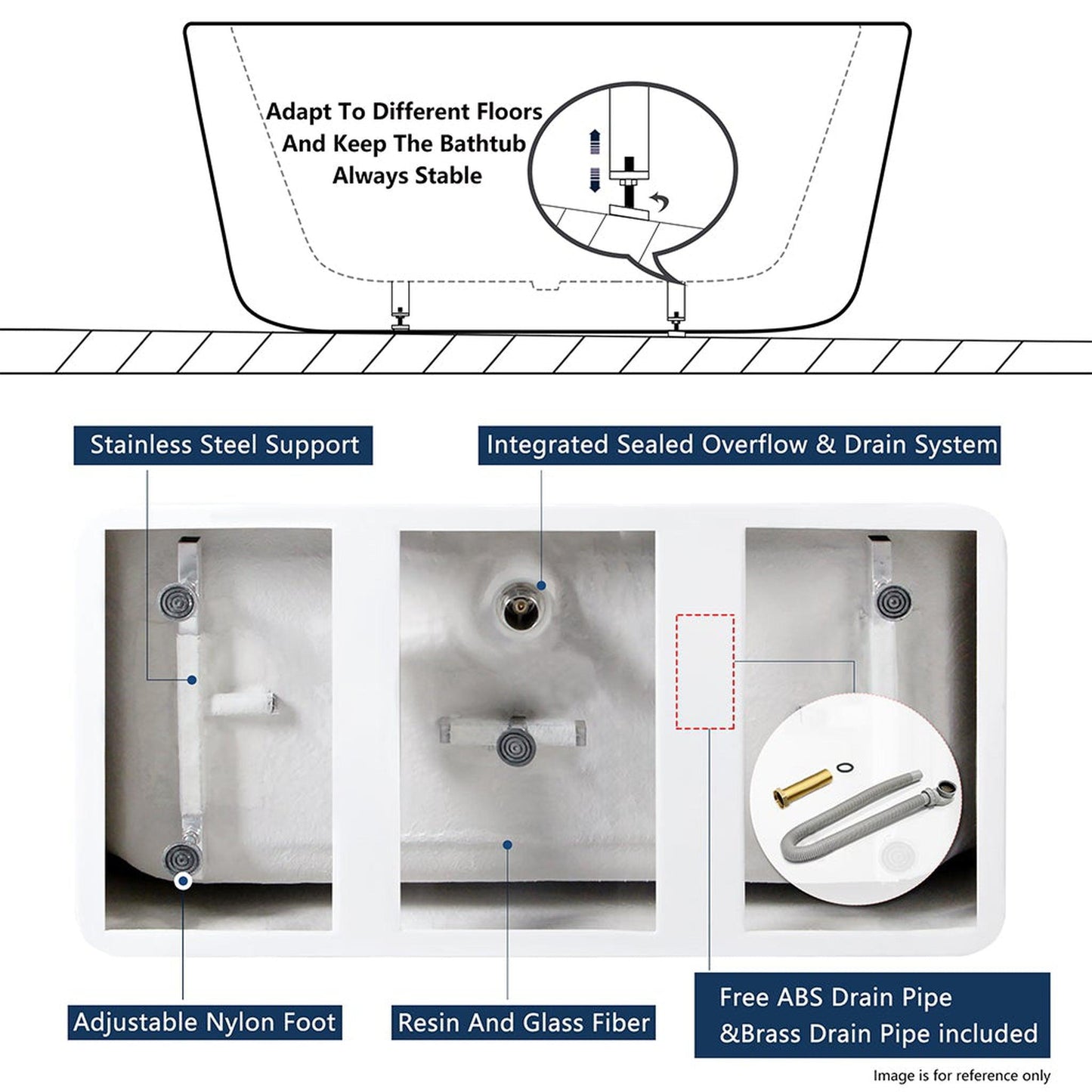 Adapt To Different Floors And Keep The Bathtub Always Stable

Stainless Steel Support

Integrated Sealed Overflow & Drain System

Adjustable Nylon Foot

Resin And Glass Fiber

Free ABS Drain Pipe &Brass Drain Pipe included

Image is for reference only