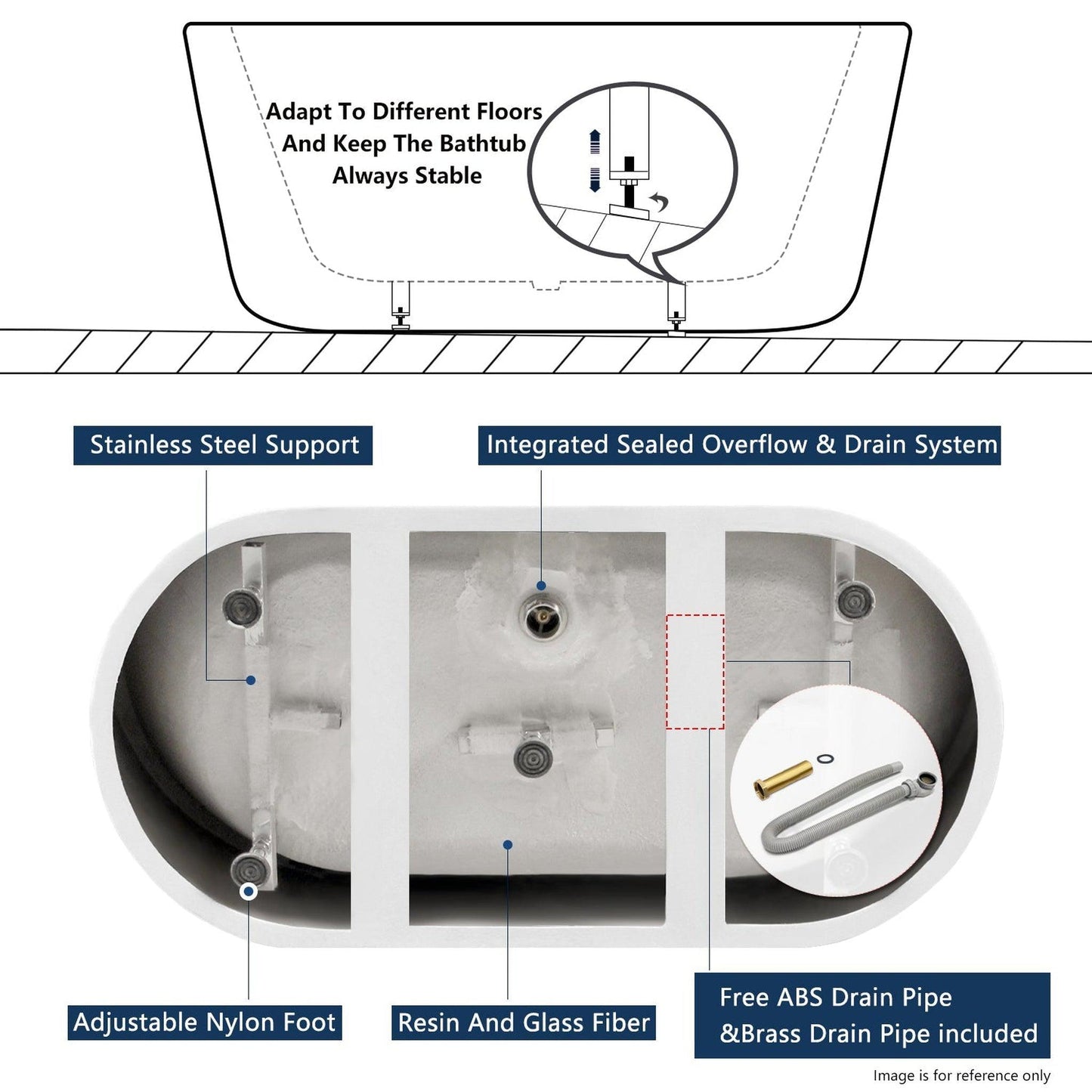 Adapt To Different Floors And Keep The Bathtub Always Stable

Stainless Steel Support

Integrated Sealed Overflow & Drain System

Adjustable Nylon Foot

Resin And Glass Fiber

Free ABS Drain Pipe &Brass Drain Pipe included

Image is for reference only