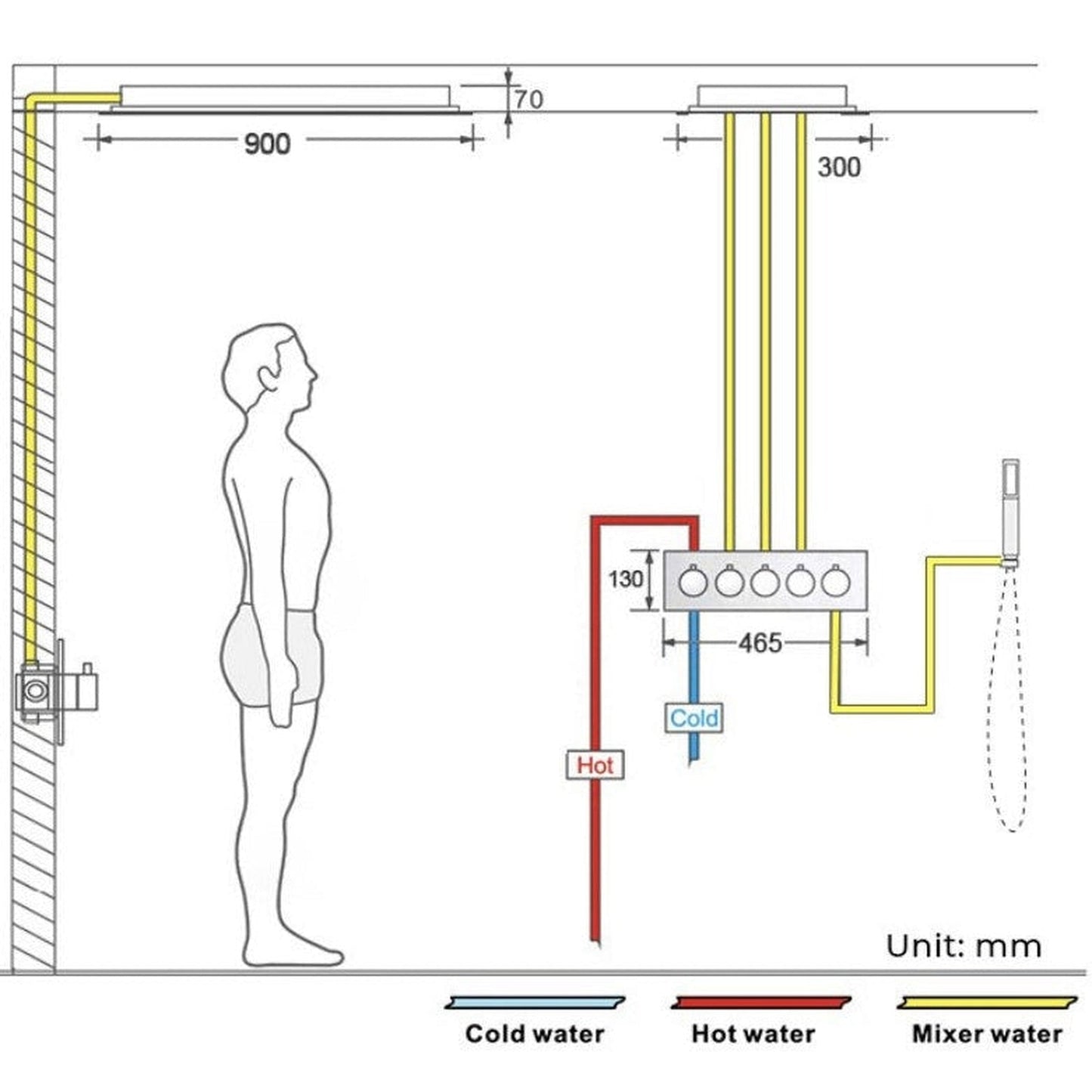 70
900
300
130
465
Cold
Hot
Unit: mm
Cold water
Hot water
Mixer water