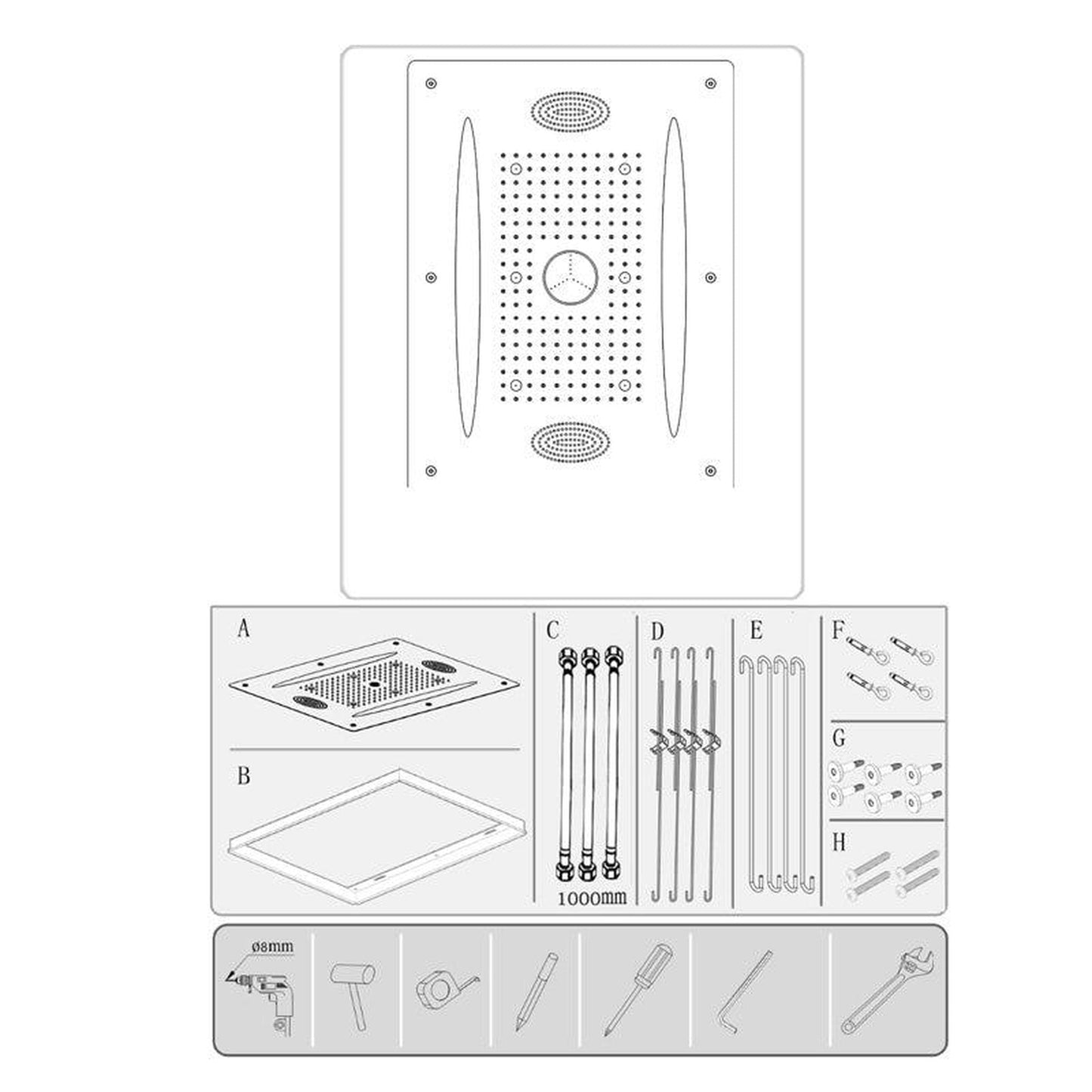 A

B

C

1000mm

D

E

F

G

H

ø8mm