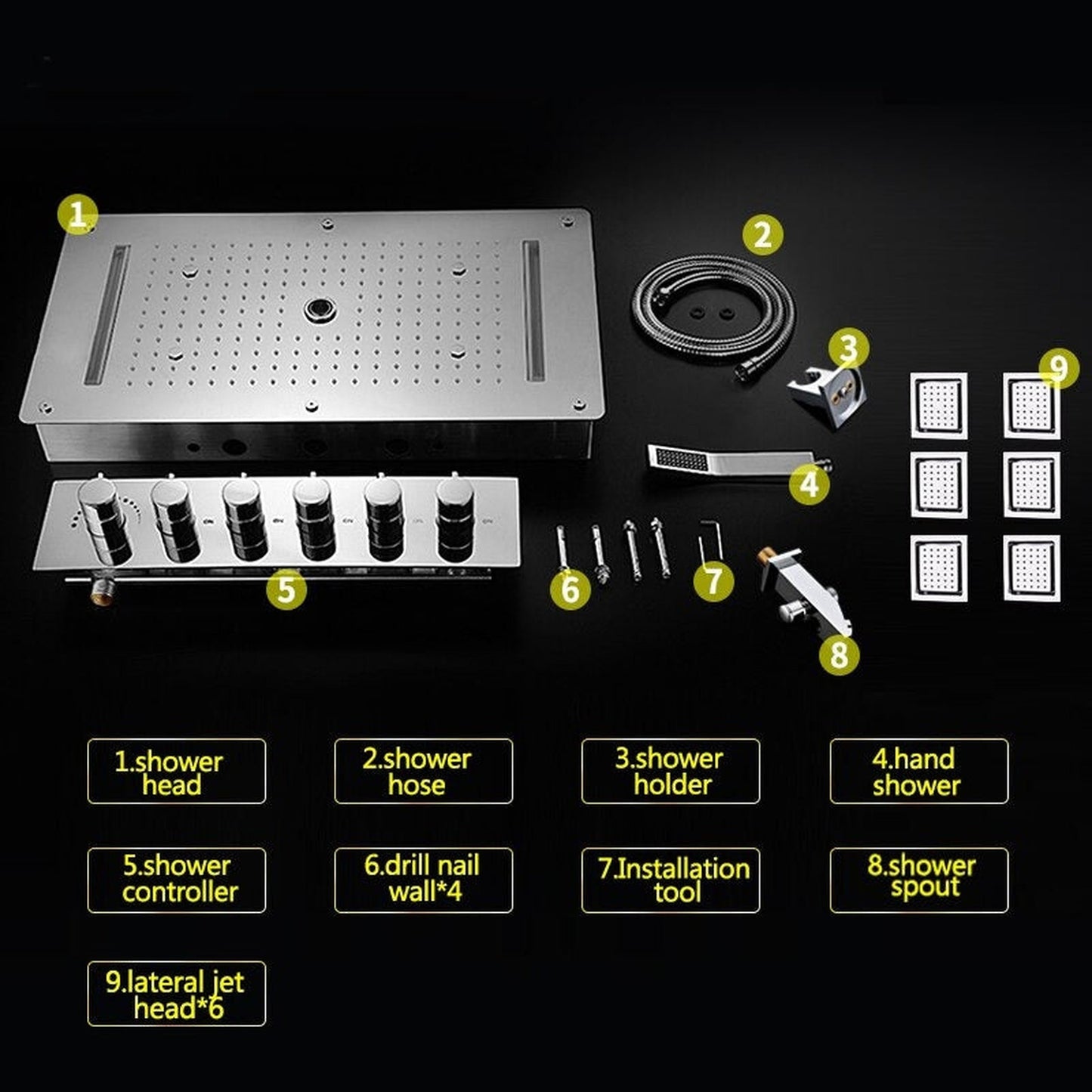 1

2

3

9

4

5

6

7

8

1.shower head

2.shower hose

3.shower holder

4.hand shower

5.shower controller

6.drill nail wall*4

7.Installation tool

8.shower spout

9.lateral jet head*6