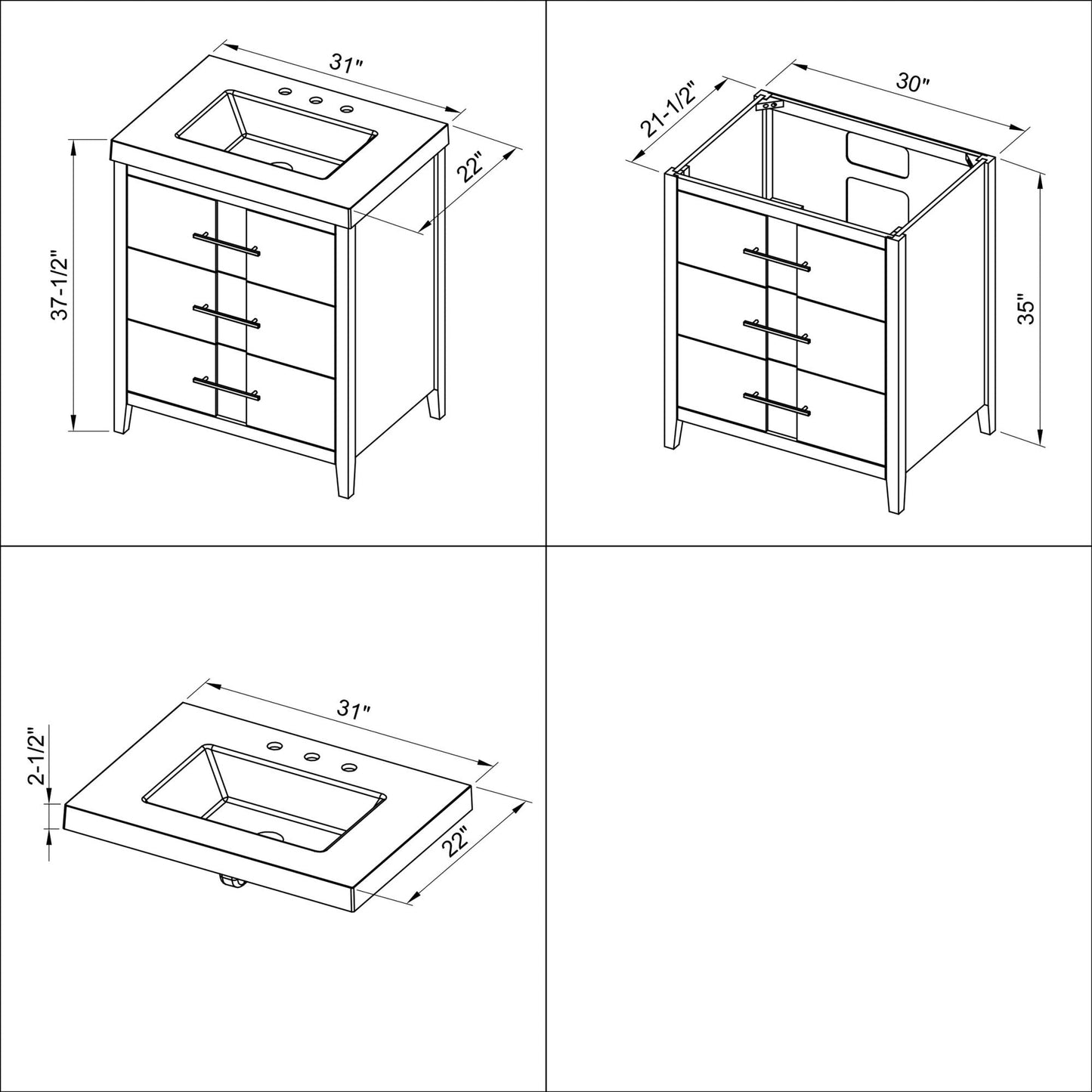 31"

22"

37-1/2"

30"

21-1/2"

35"

31"

2-1/2"

22"