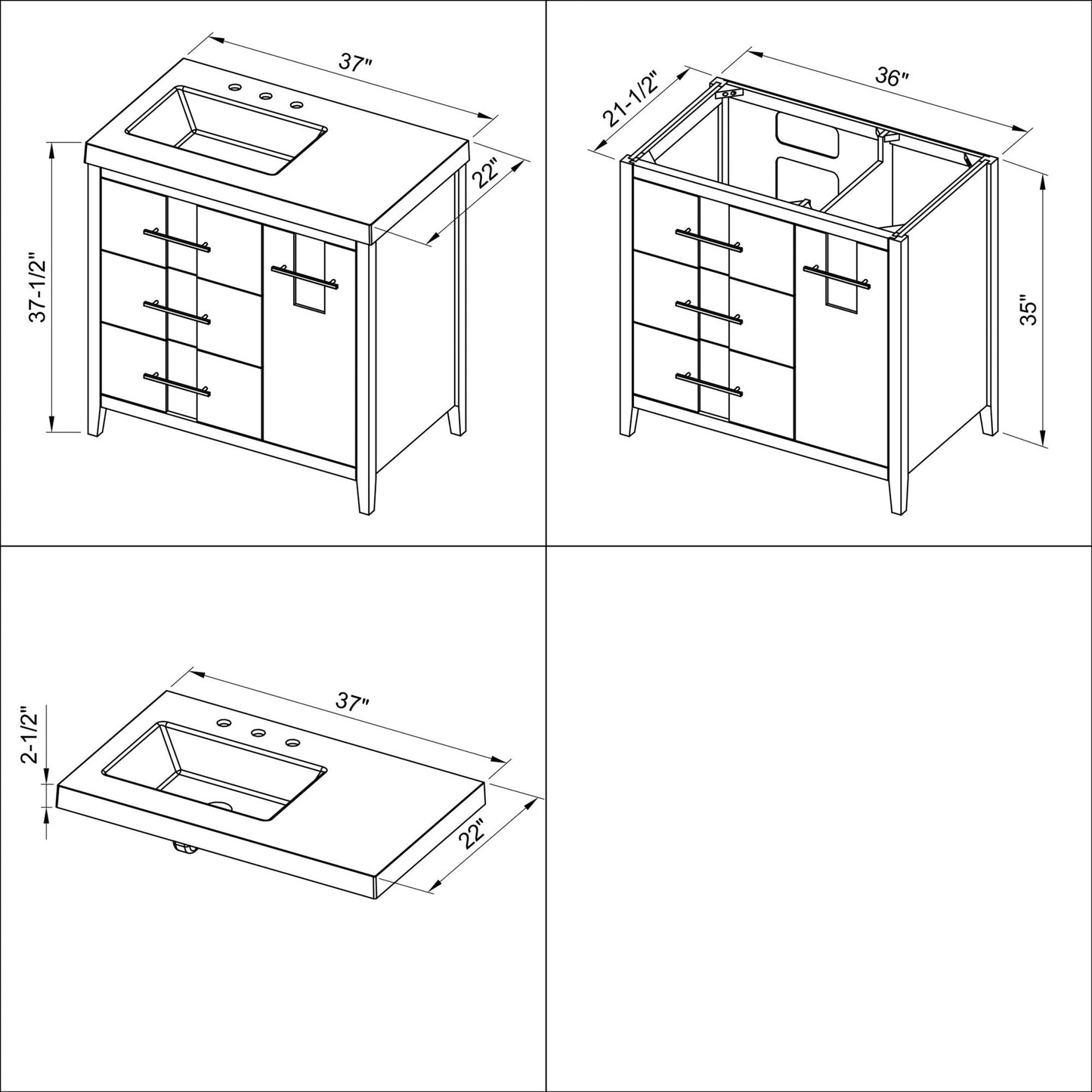 37"

22"

37-1/2"

36"

21-1/2"

35"

37"

2-1/2"

22"