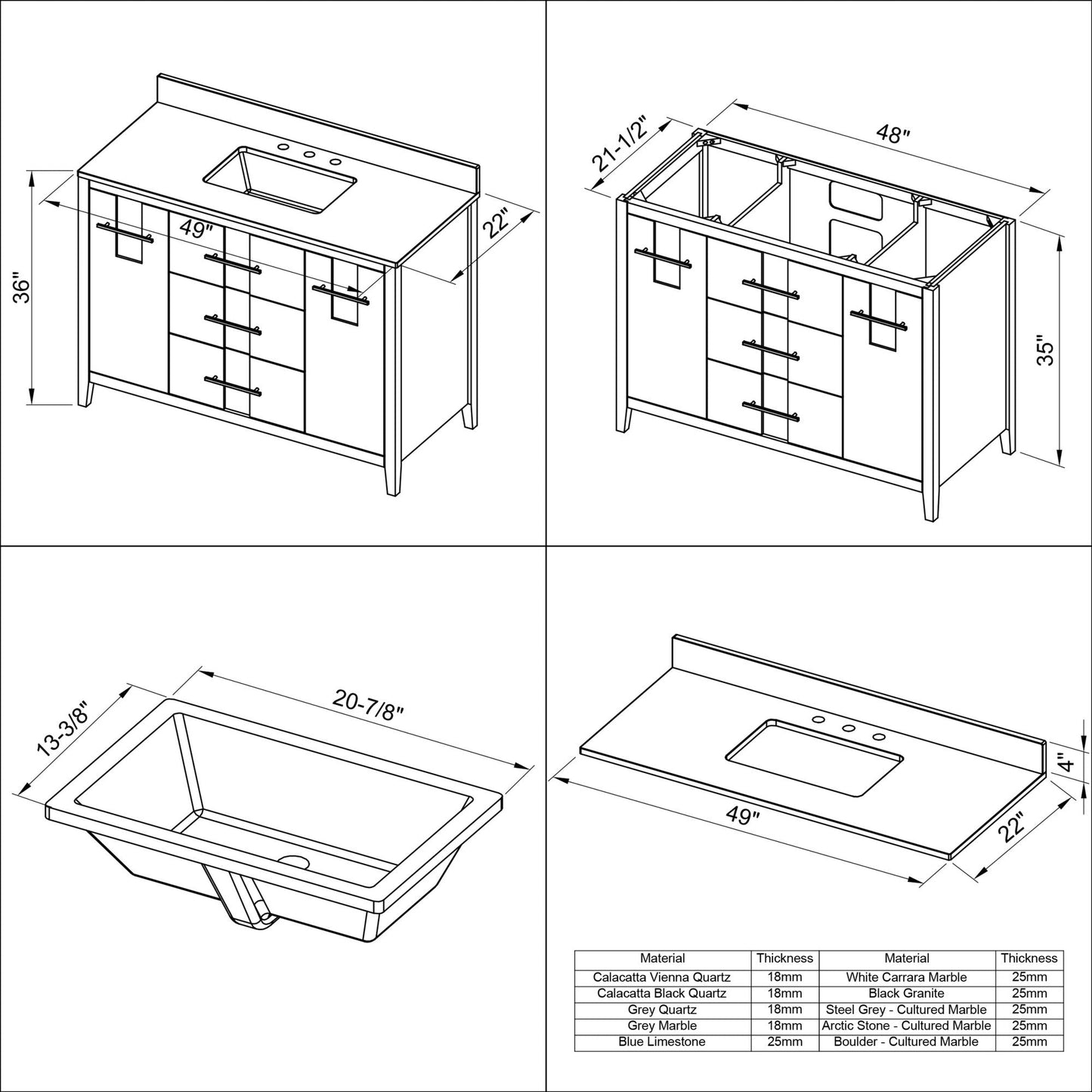 36"

49"

22"

21-1/2"

48"

35"

13-3/8"

20-7/8"

4"

49"

22"

| Material | Thickness | Material | Thickness |
|---|---|---|---|
| Calacatta Vienna Quartz | 18mm | White Carrara Marble | 25mm |
| Calacatta Black Quartz | 18mm | Black Granite | 25mm |
| Grey Quartz | 18mm | Steel Grey - Cultured Marble | 25mm |
| Grey Marble | 18mm | Arctic Stone - Cultured Marble | 25mm |
| Blue Limestone | 25mm | Boulder - Cultured Marble | 25mm |