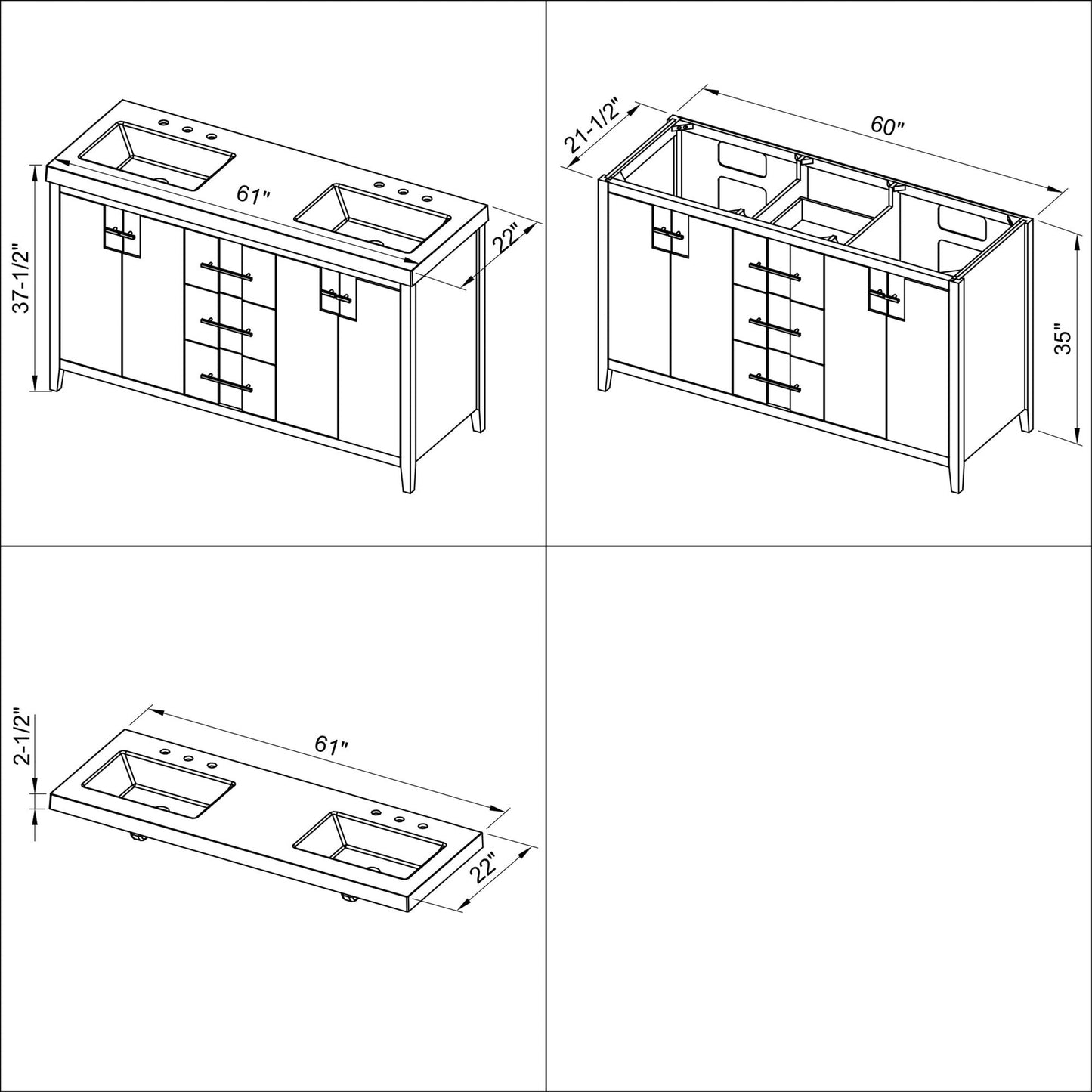 37-1/2"

61"

22"

21-1/2"

60"

35"

2-1/2"

61"

22"