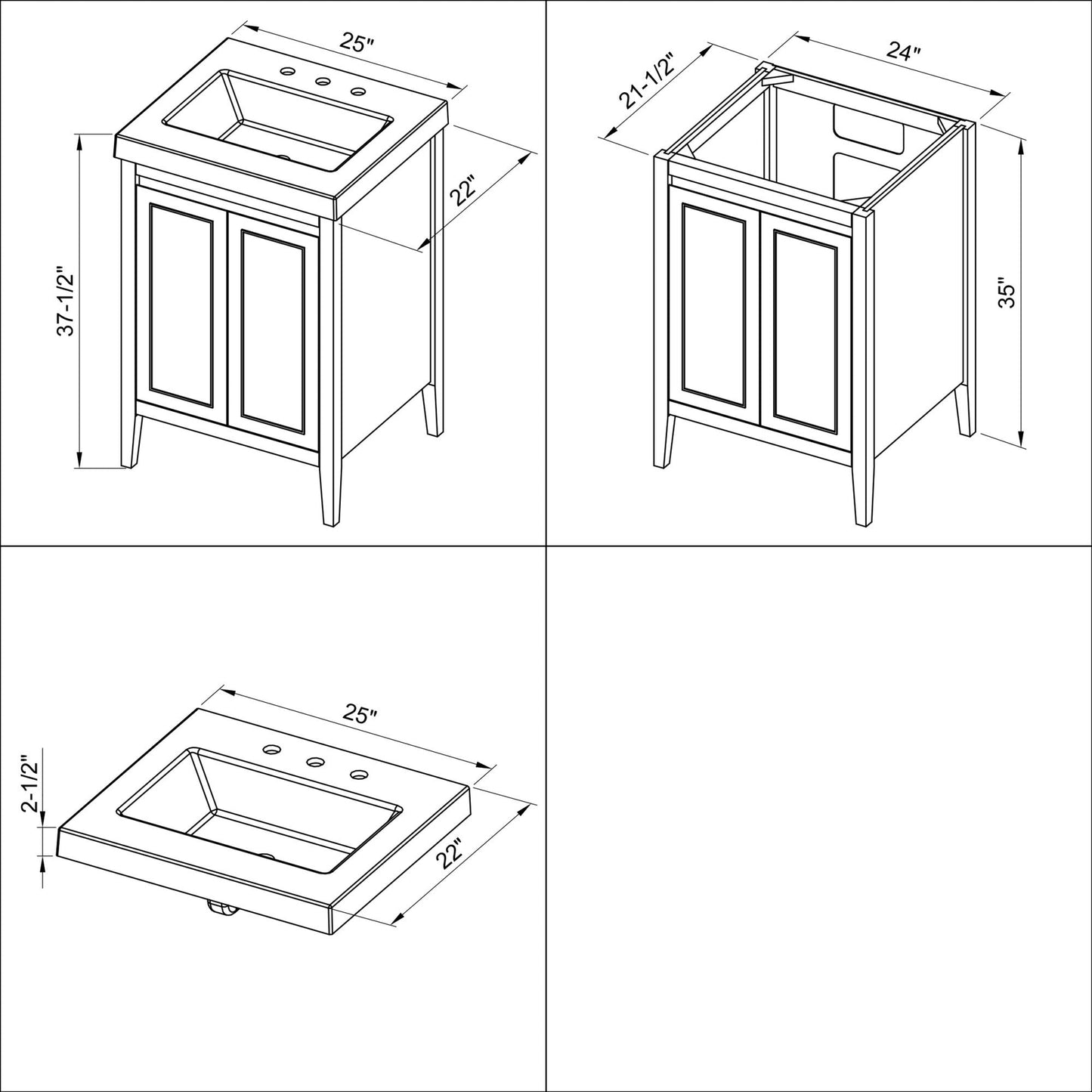 25"

22"

37-1/2"

24"

21-1/2"

35"

25"

2-1/2"

22"