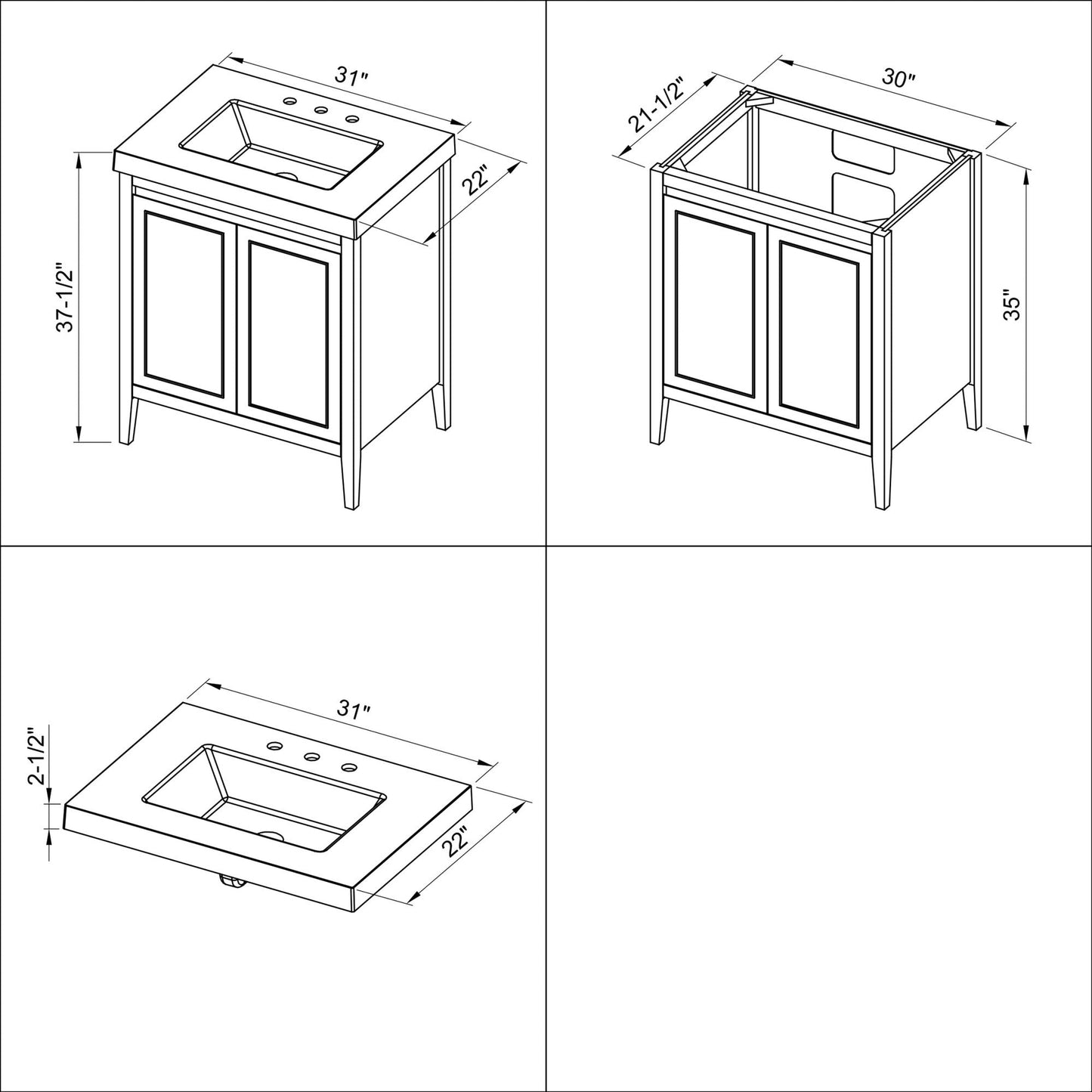 31"

22"

37-1/2"

30"

21-1/2"

35"

31"

2-1/2"

22"