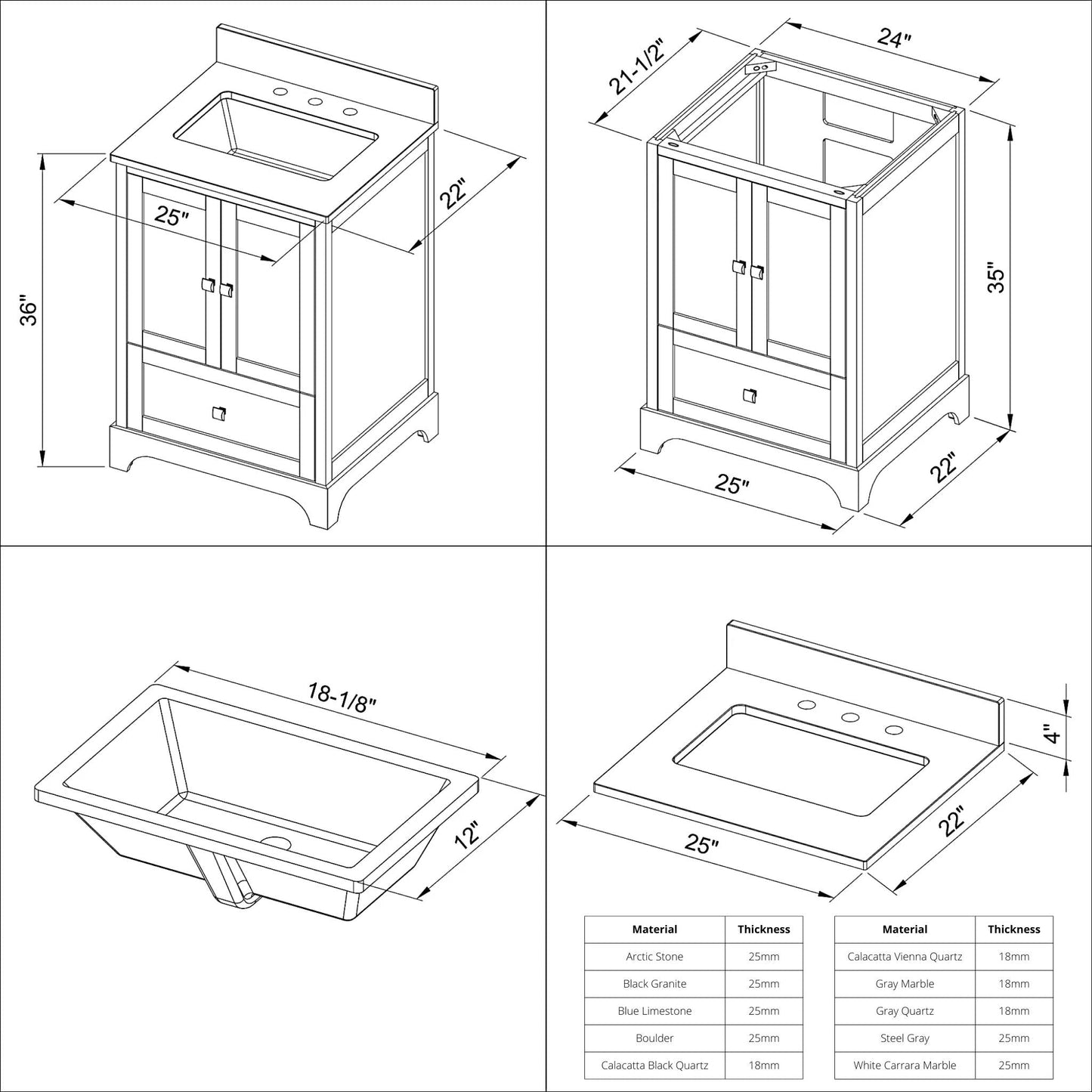 36"

25"

22"

21-1/2"

24"

35"

25"

22"

18-1/8"

12"

4"

25"

22"

| Material | Thickness |
|---|---|
| Arctic Stone | 25mm |
| Black Granite | 25mm |
| Blue Limestone | 25mm |
| Boulder | 25mm |
| Calacatta Black Quartz | 18mm |

| Material | Thickness |
|---|---|
| Calacatta Vienna Quartz | 18mm |
| Gray Marble | 18mm |
| Gray Quartz | 18mm |
| Steel Gray | 25mm |
| White Carrara Marble | 25mm |