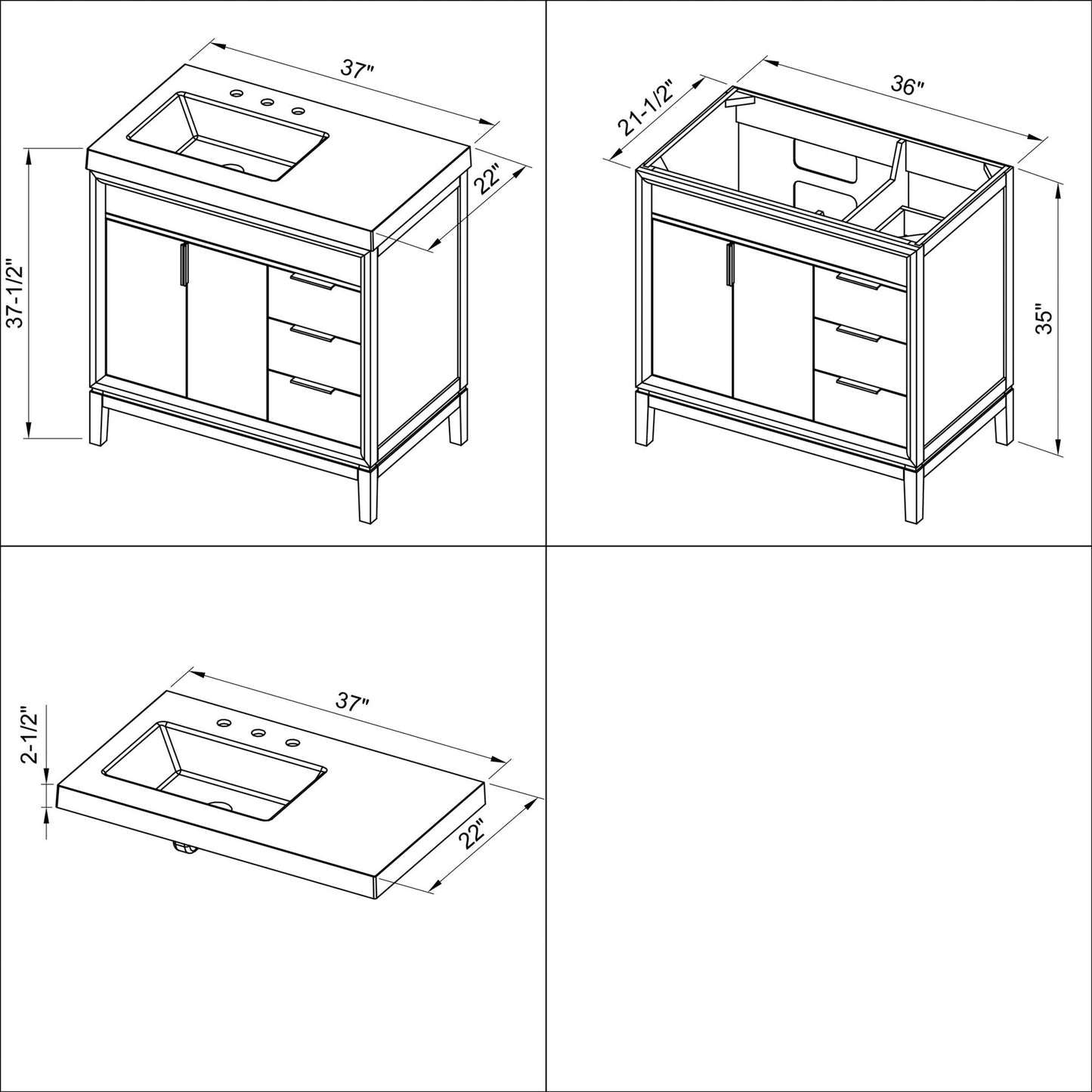 37"

22"

37-1/2"

21-1/2"

36"

35"

37"

2-1/2"

22"