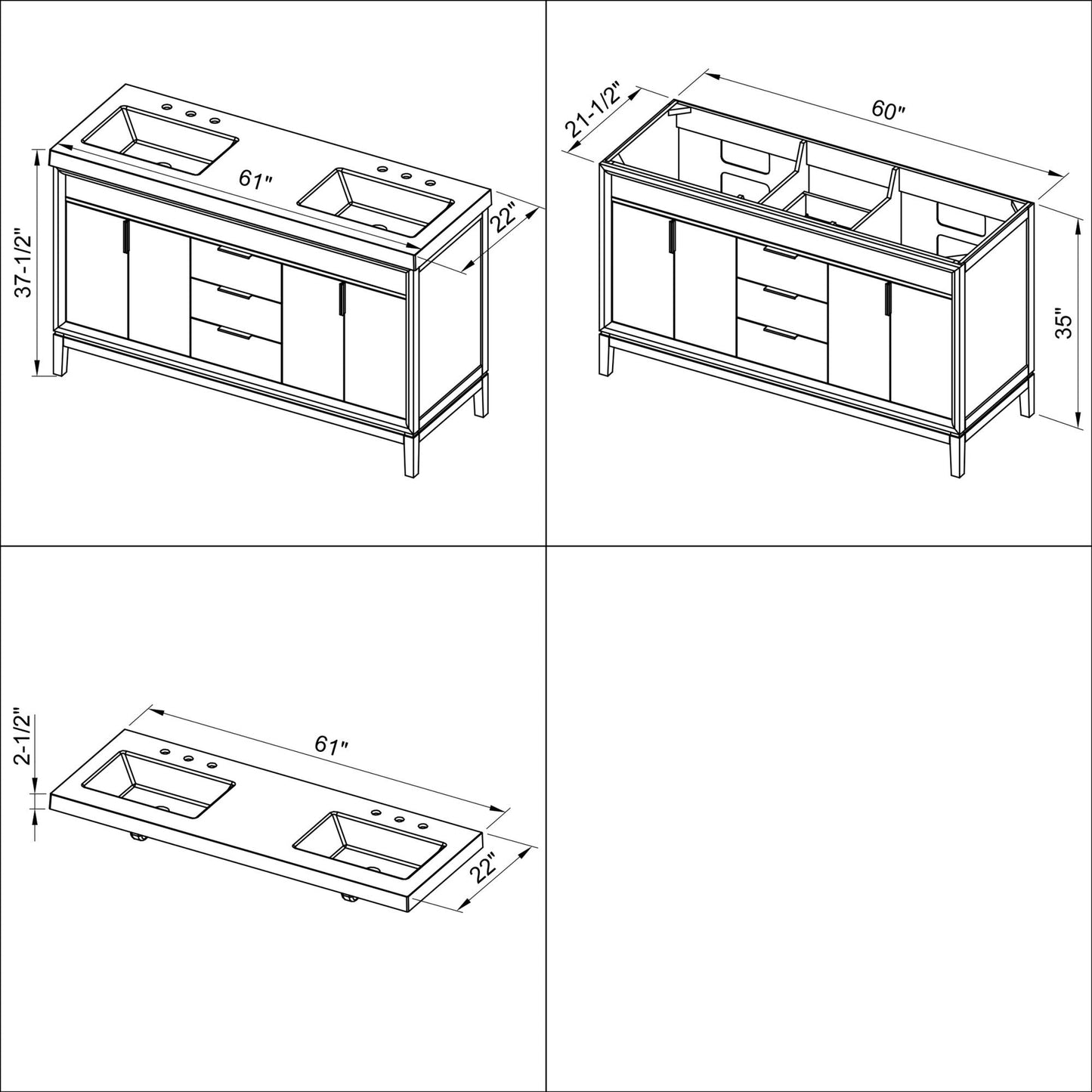 37-1/2"

61"

22"

21-1/2"

60"

35"

2-1/2"

61"

22"