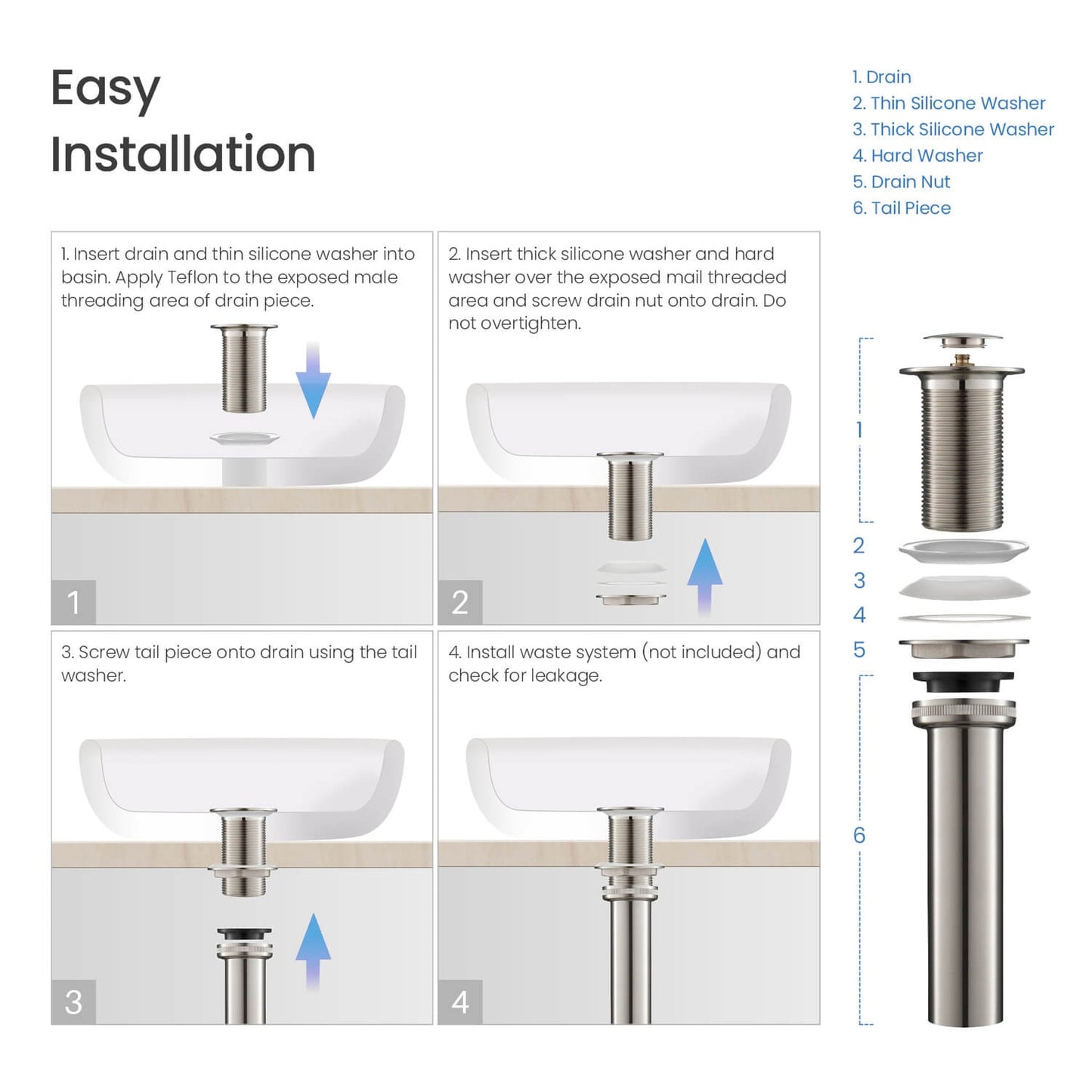 Easy Installation

1. Drain
2. Thin Silicone Washer
3. Thick Silicone Washer
4. Hard Washer
5. Drain Nut
6. Tail Piece

1. Insert drain and thin silicone washer into basin. Apply Teflon to the exposed male threading area of drain piece.

1

2. Insert thick silicone washer and hard washer over the exposed mail threaded area and screw drain nut onto drain. Do not overtighten.

2

3. Screw tail piece onto drain using the tail washer.

3

4. Install waste system (not included) and check for leakage.

4

1
2
3
4
5
6