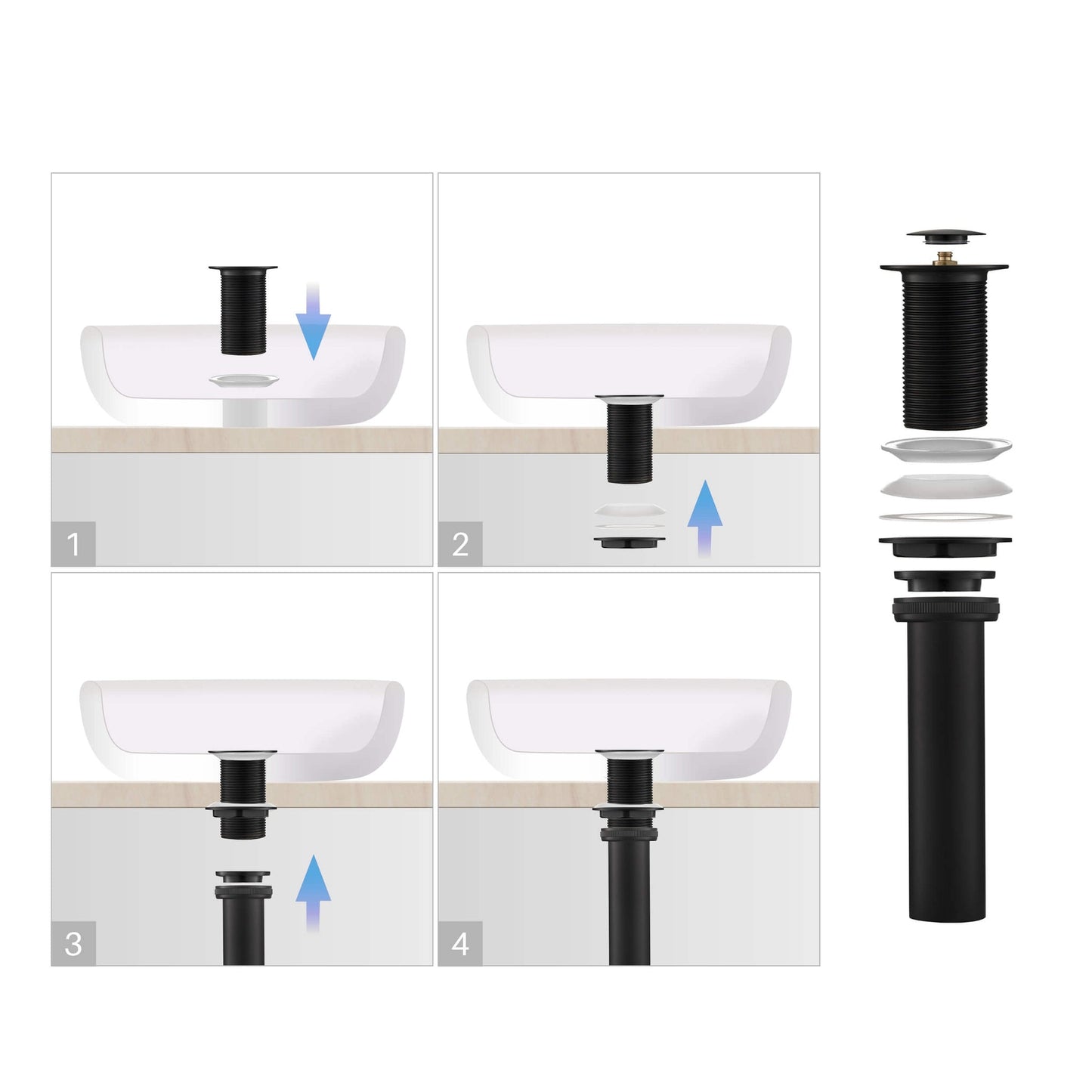 1

2

3

4