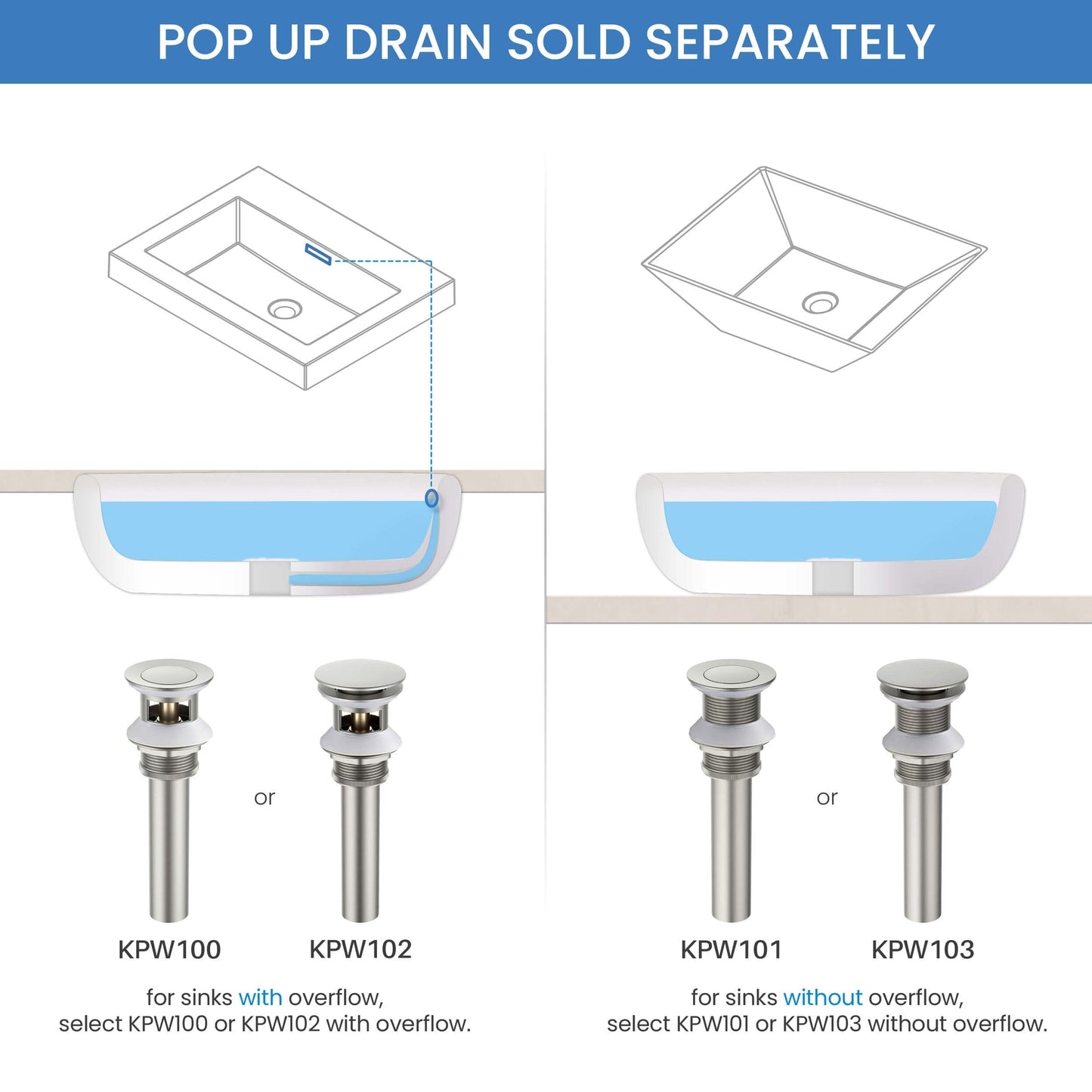 POP UP DRAIN SOLD SEPARATELY

or

KPW100

KPW102

for sinks with overflow, select KPW100 or KPW102 with overflow.

or

KPW101

KPW103

for sinks without overflow, select KPW101 or KPW103 without overflow.